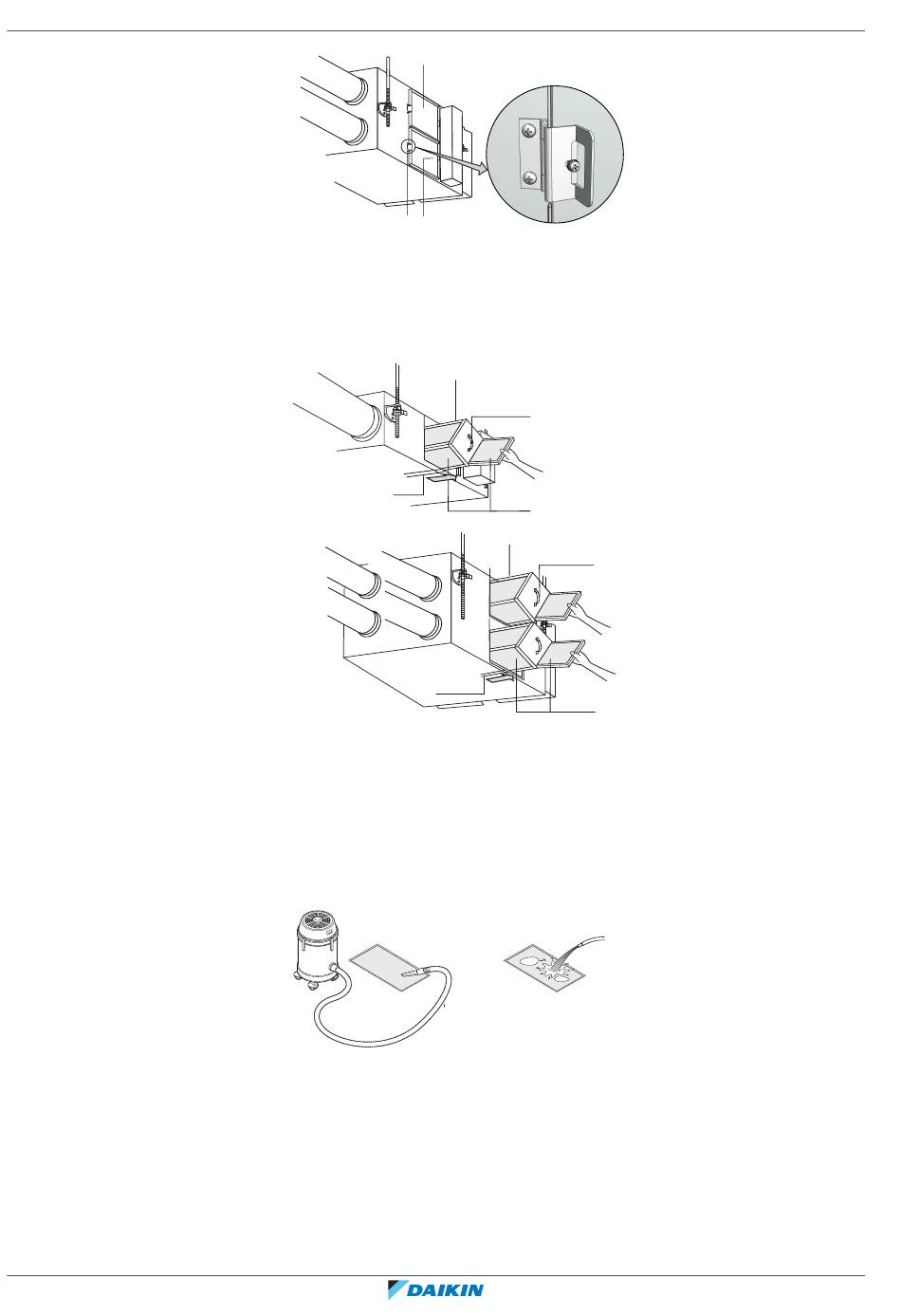 DAIKIN