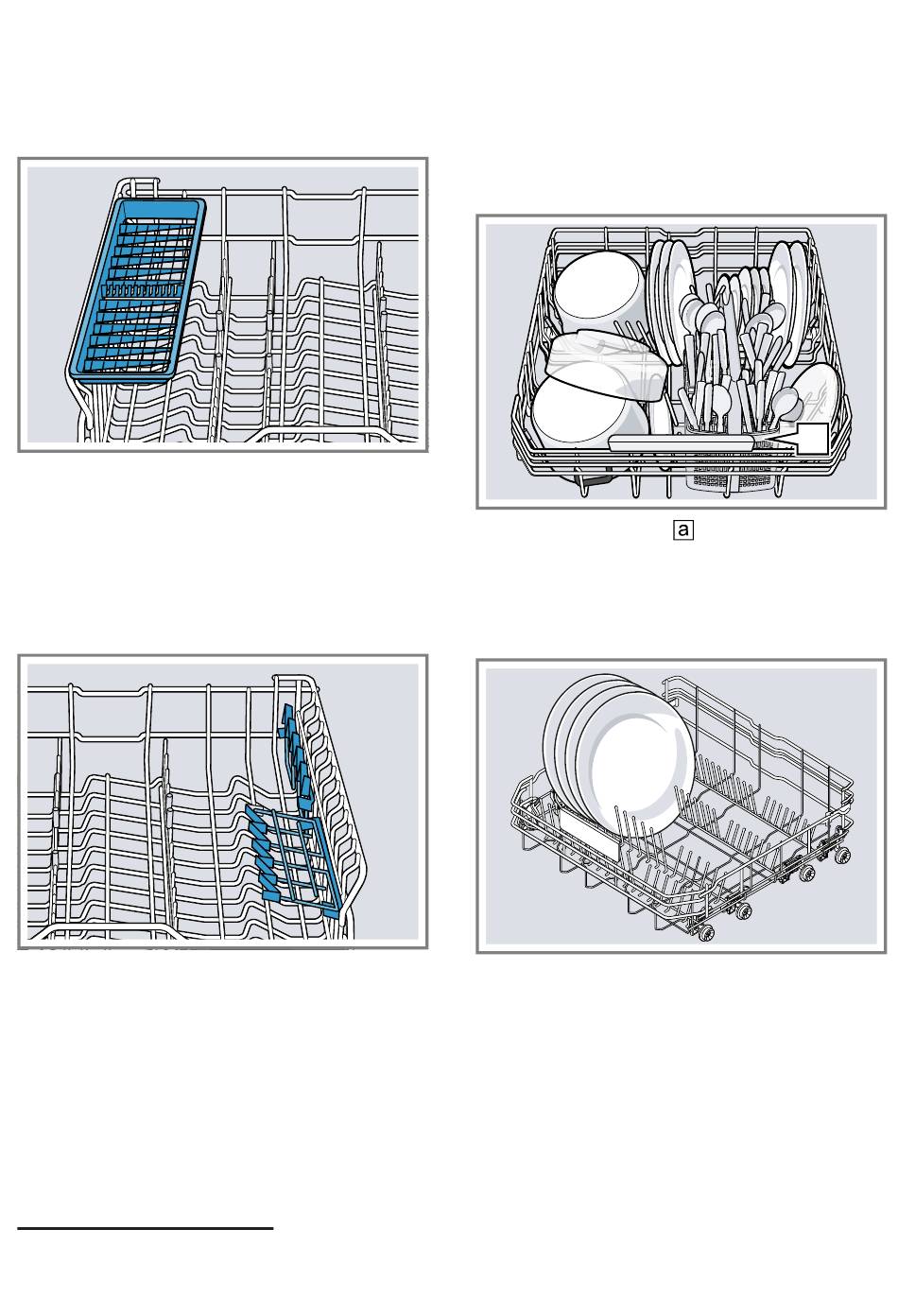 a