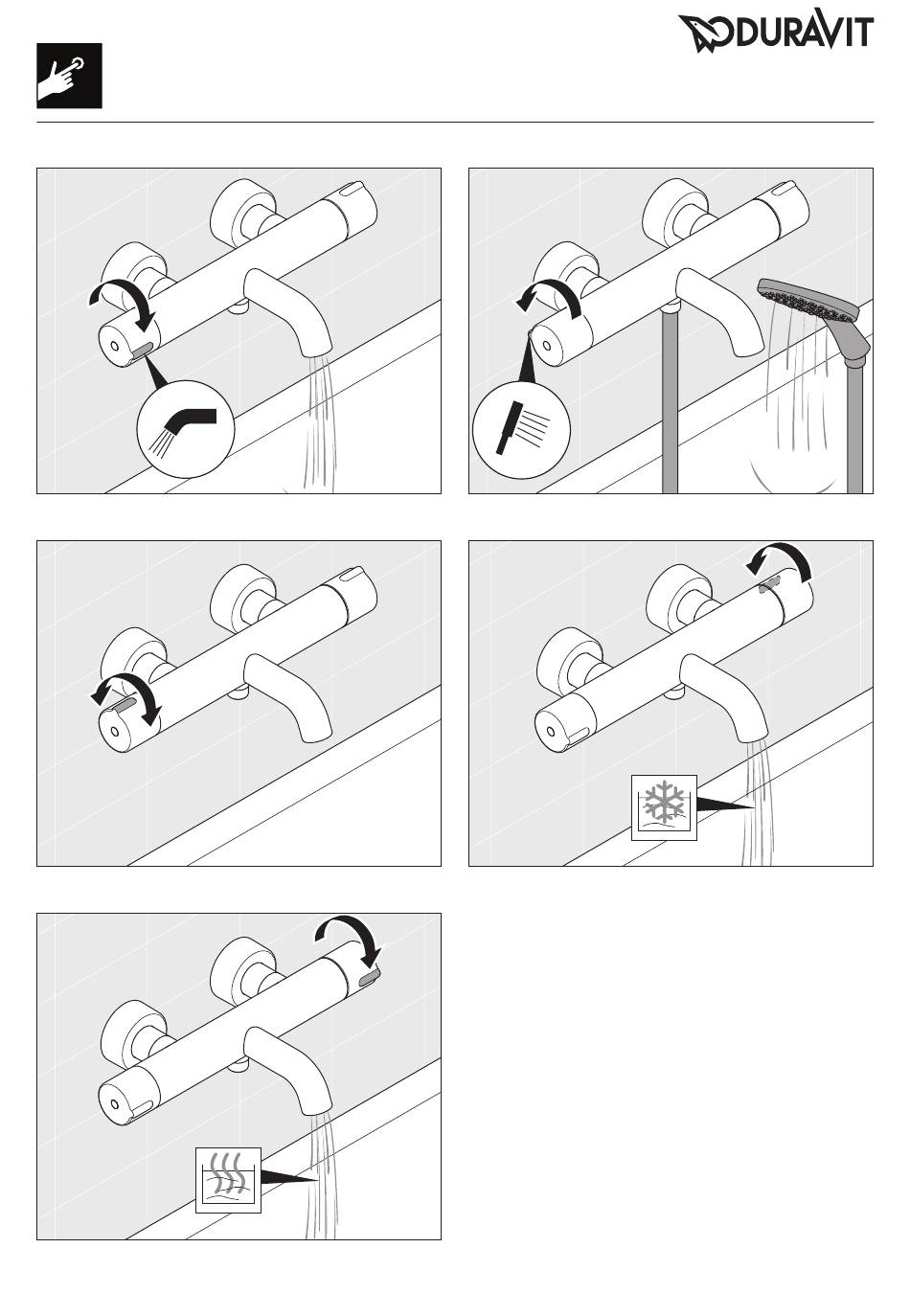 DURAVIT