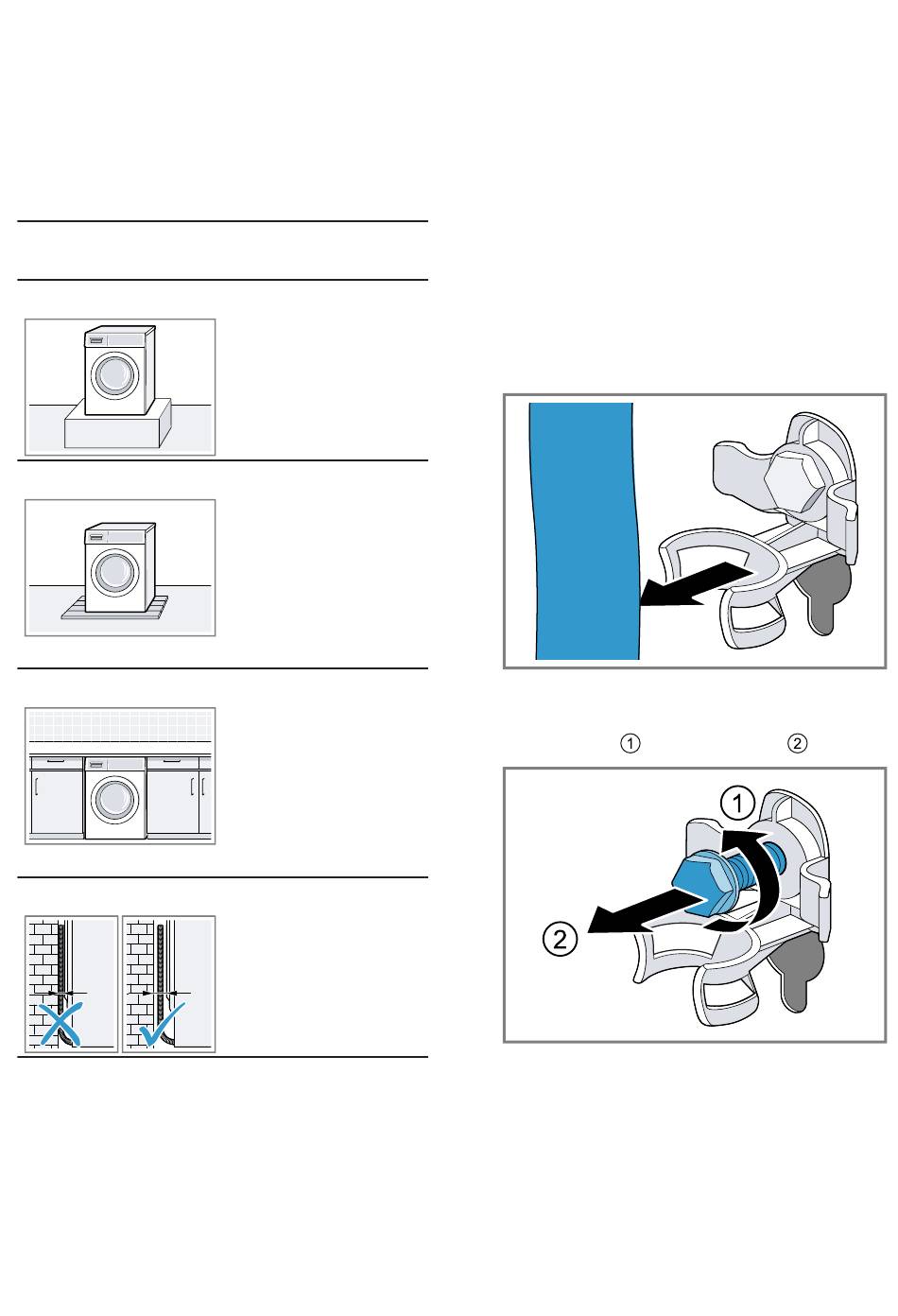 ①

②

①

②