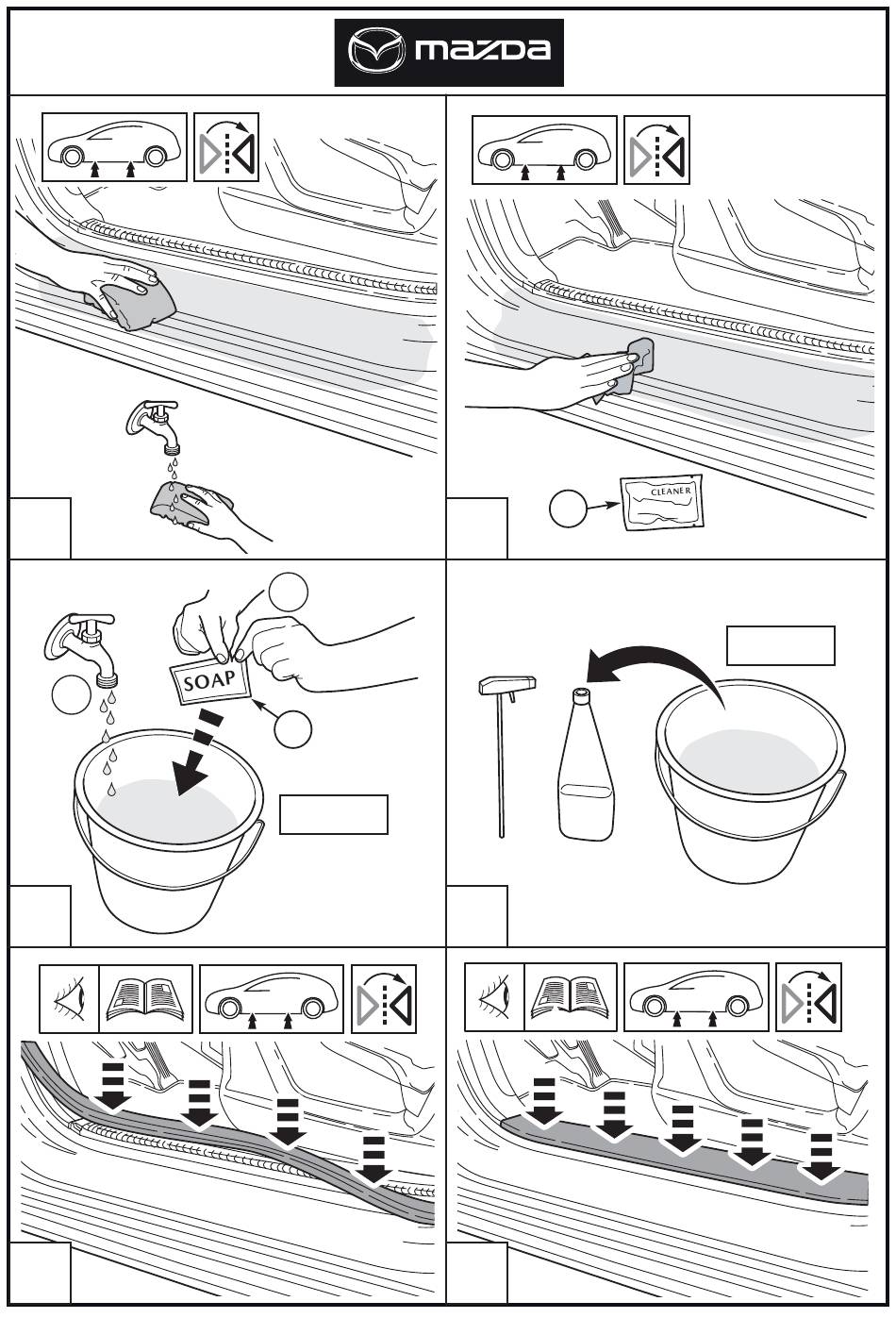 mazda

CLEANER

SOAP