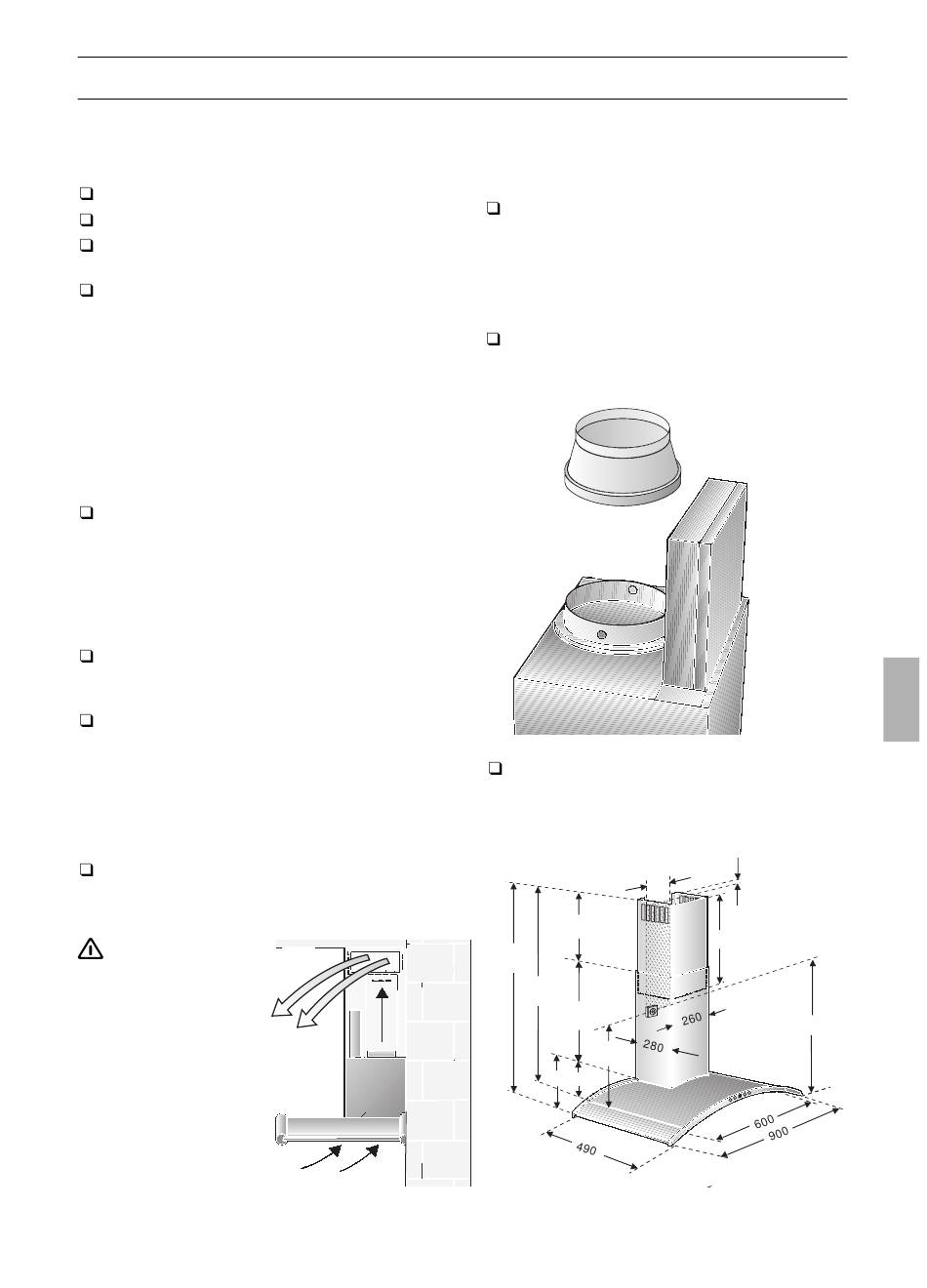 260

280

600

900

490