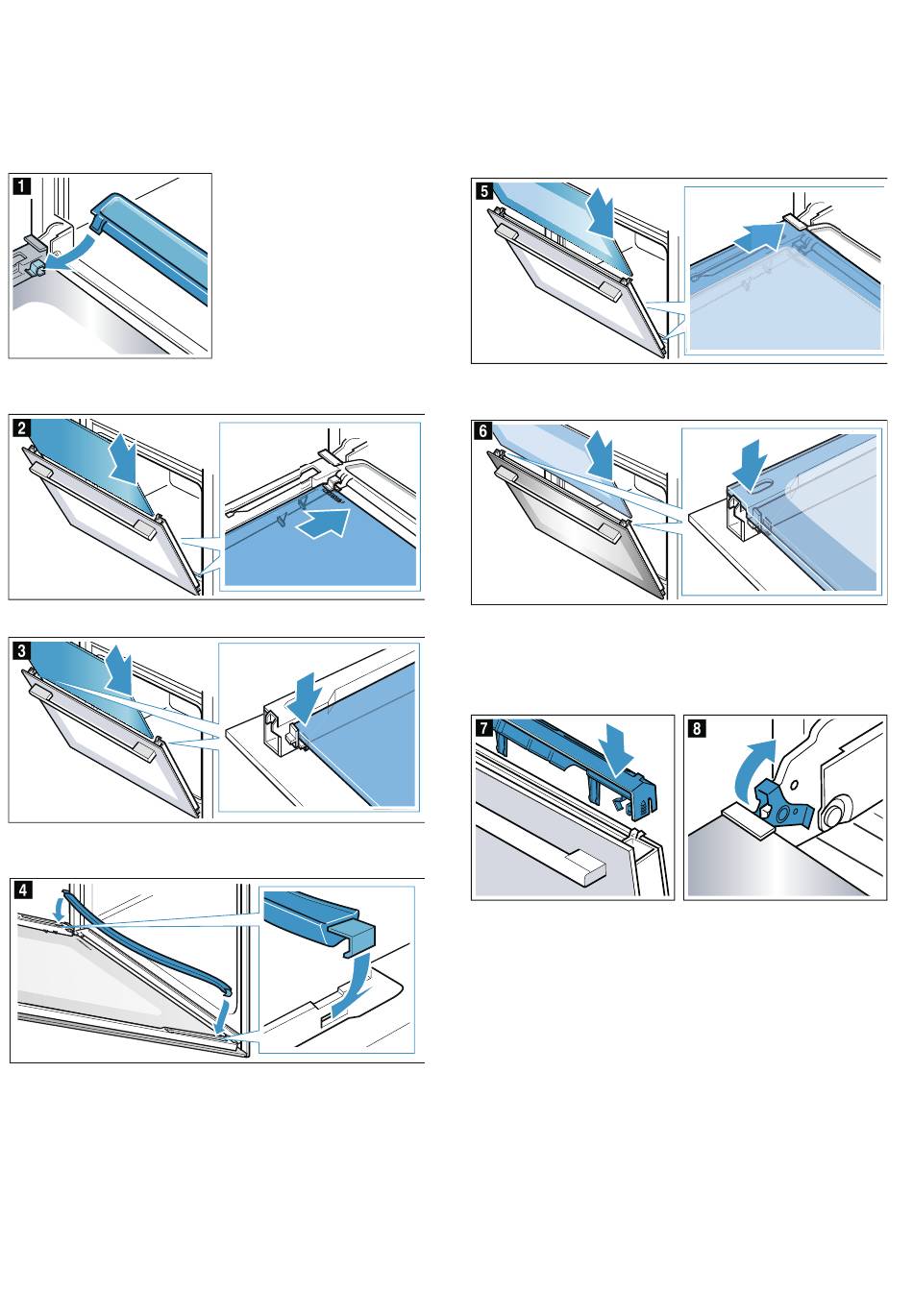 1

2

3

4

5

6

7

8