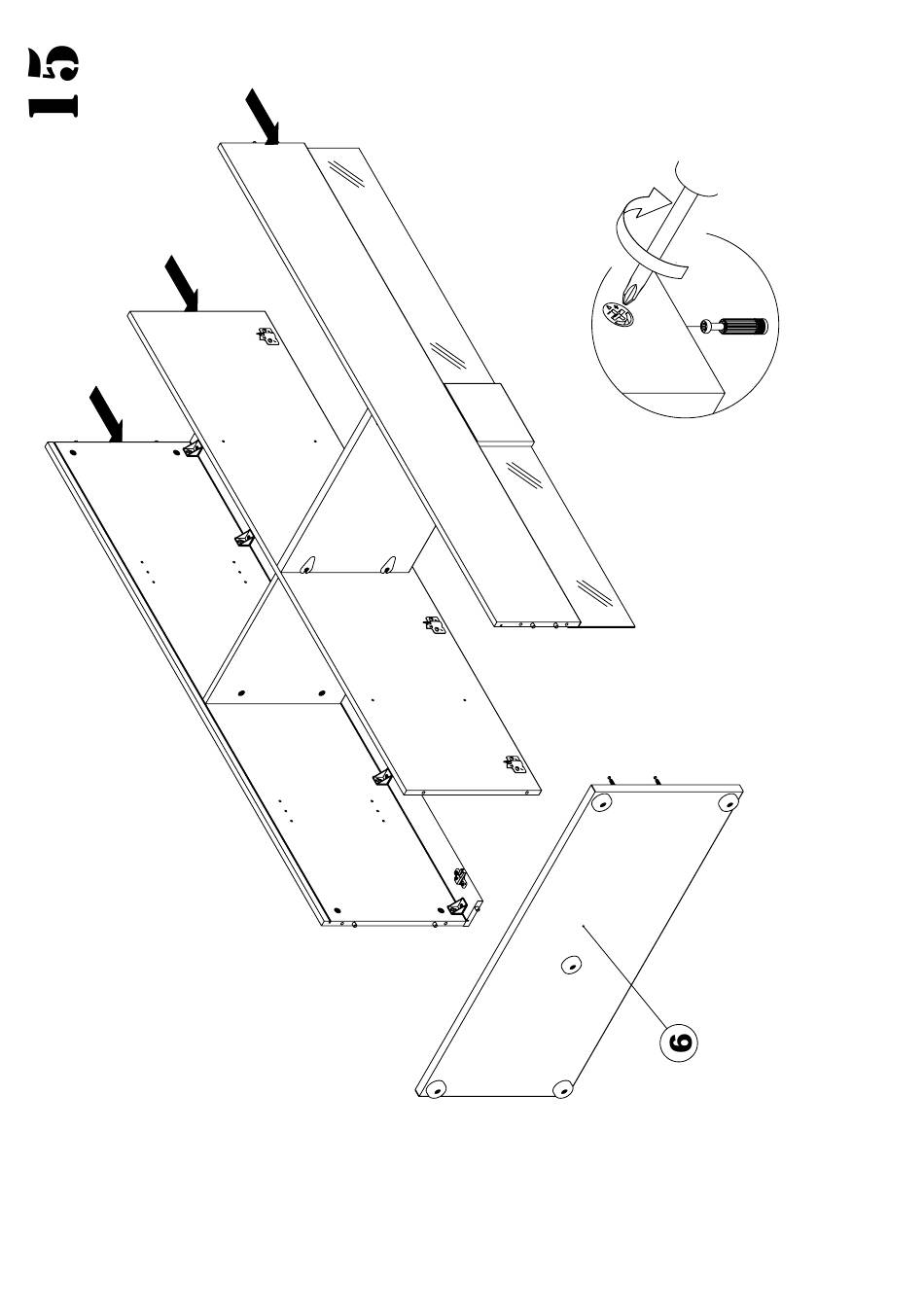 15

6