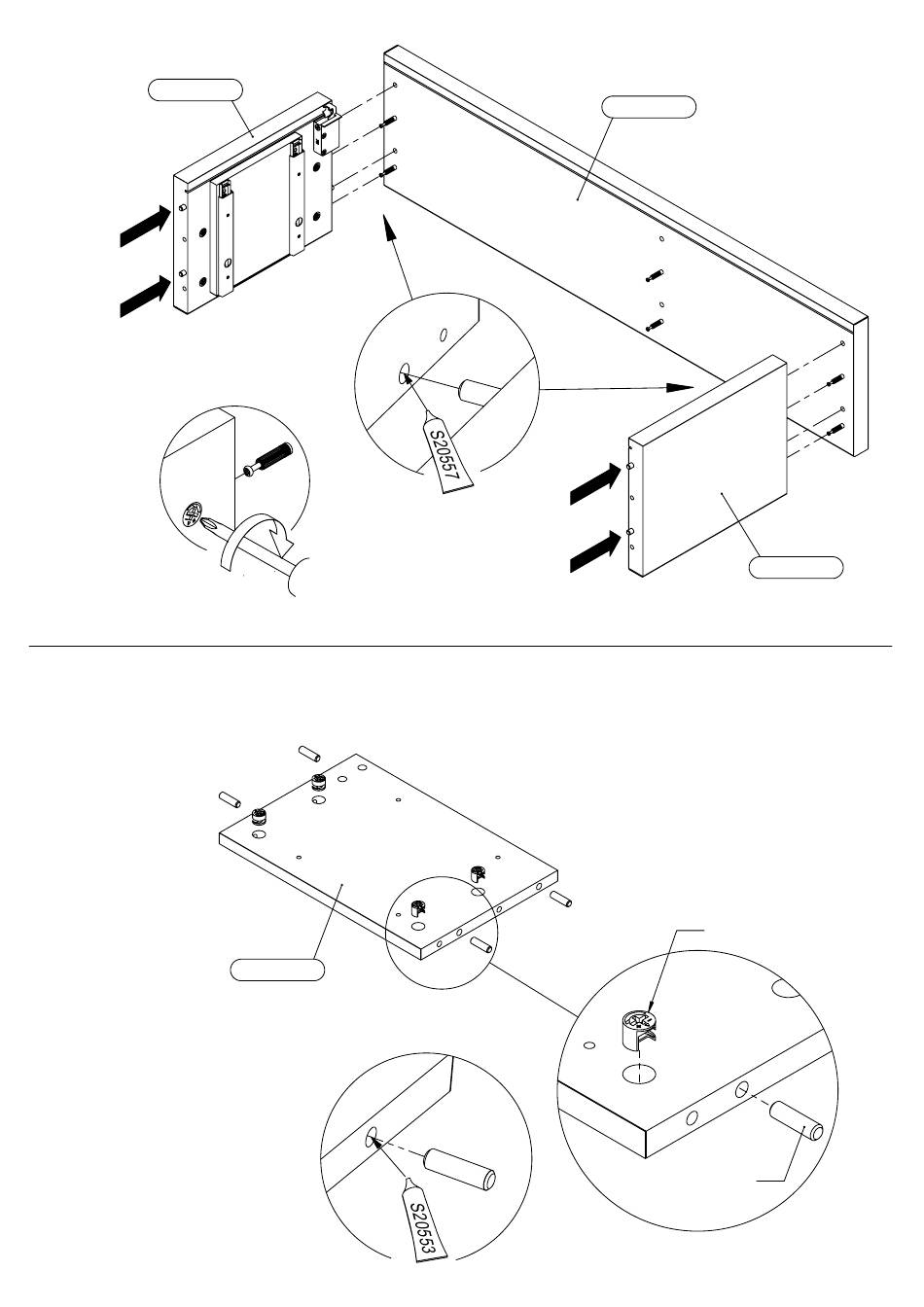 S20557

S20553