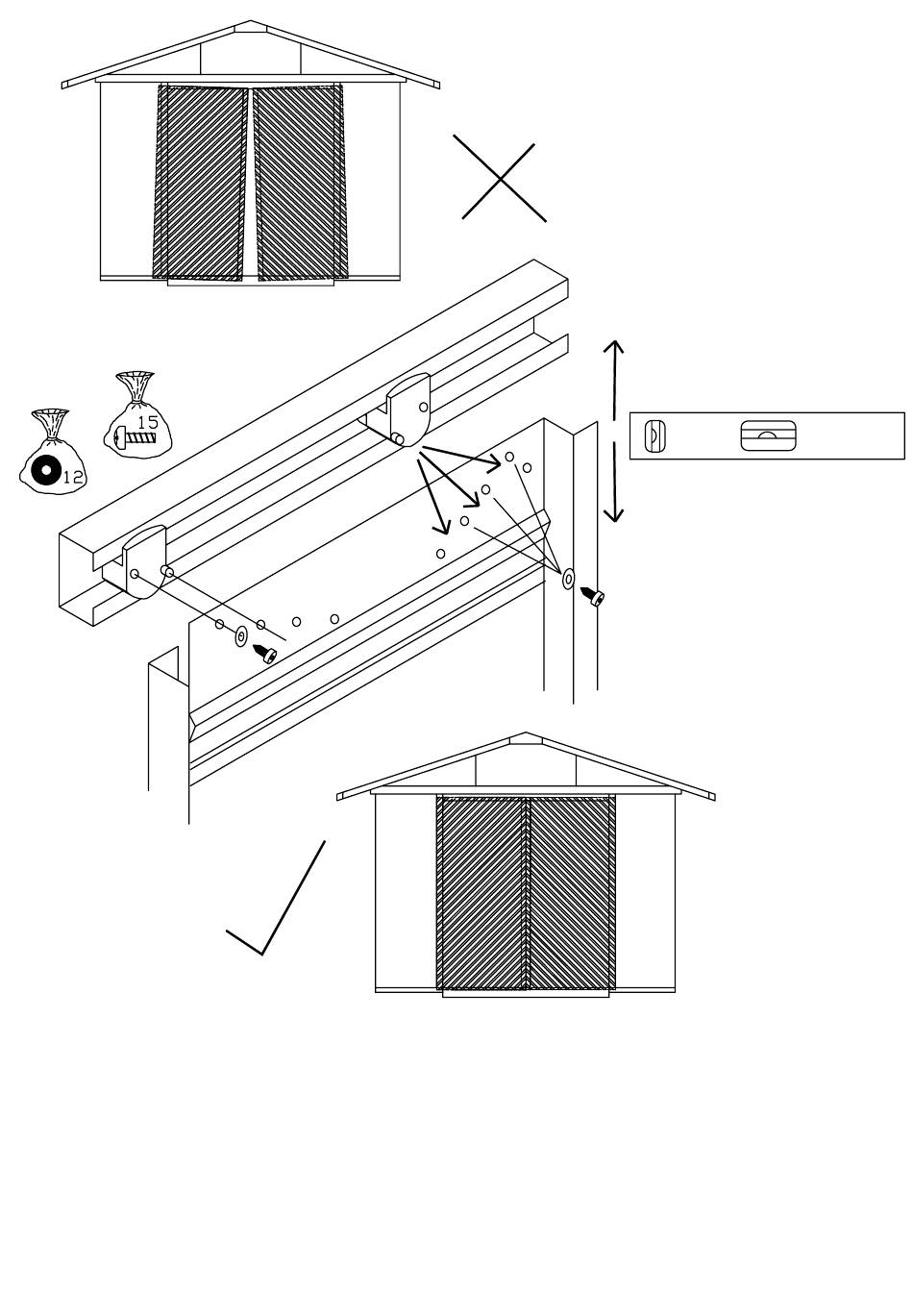 15

12