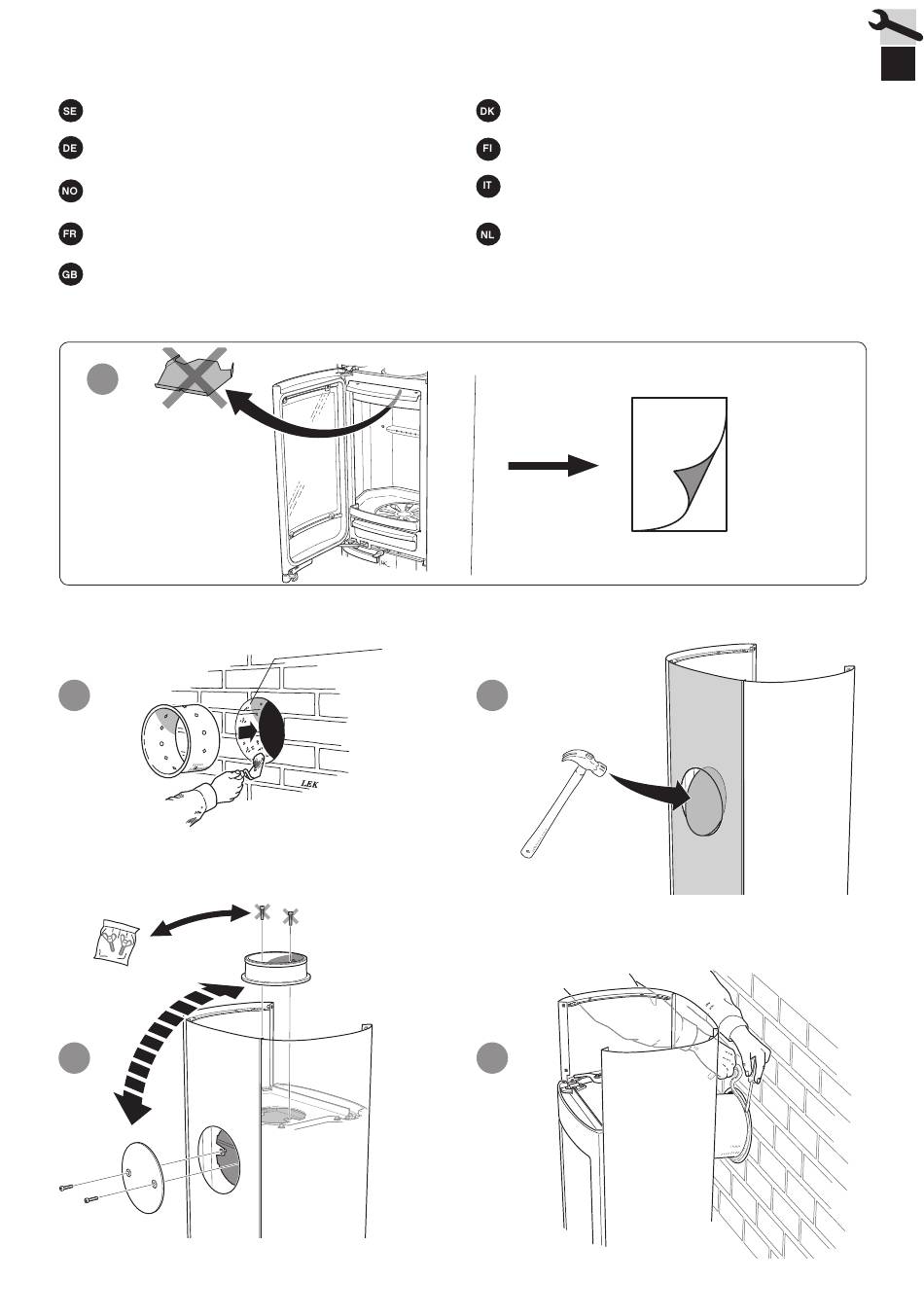 SE

DE

NO

FR

GB

DK

FI

IT

NL

LEK