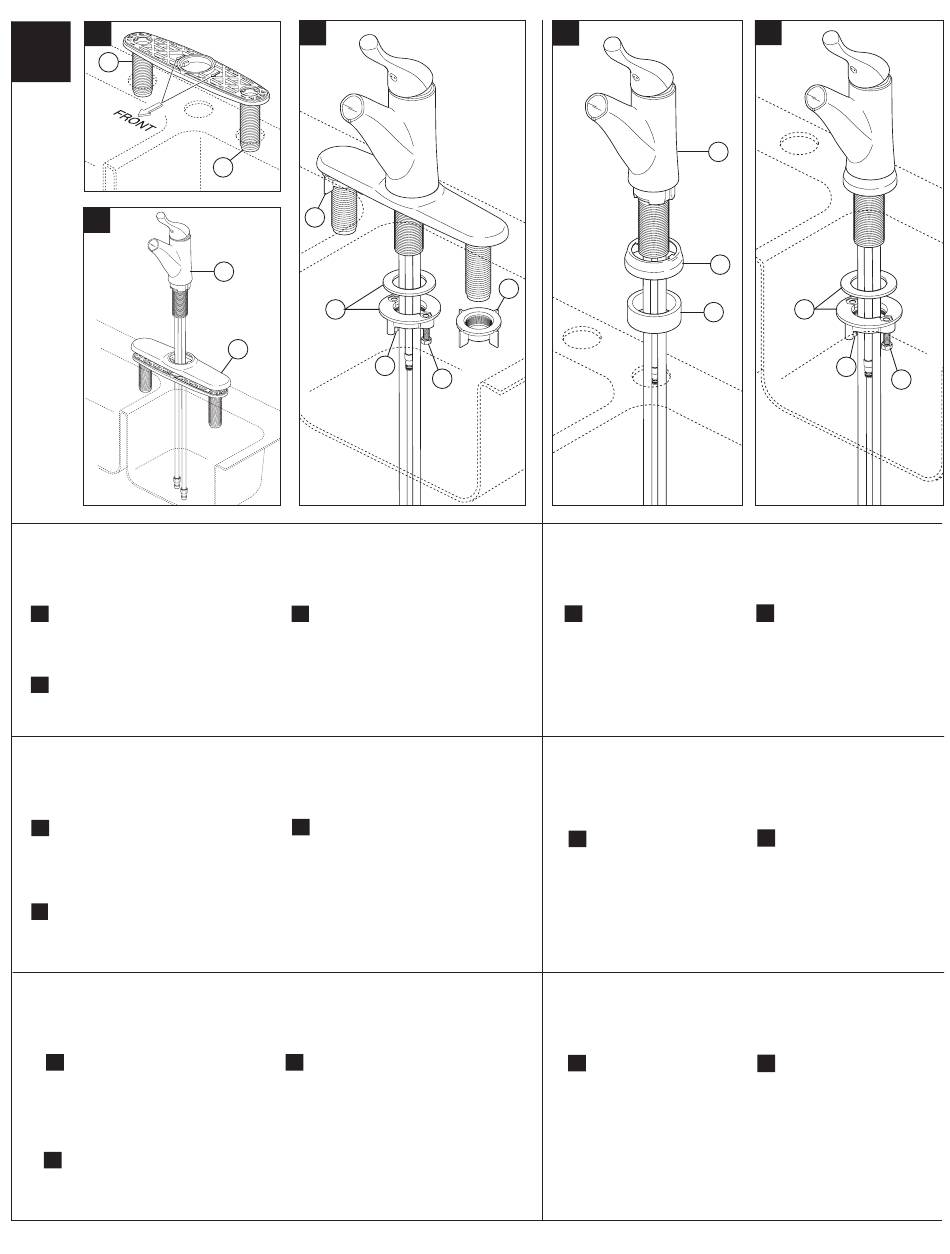 FRONT