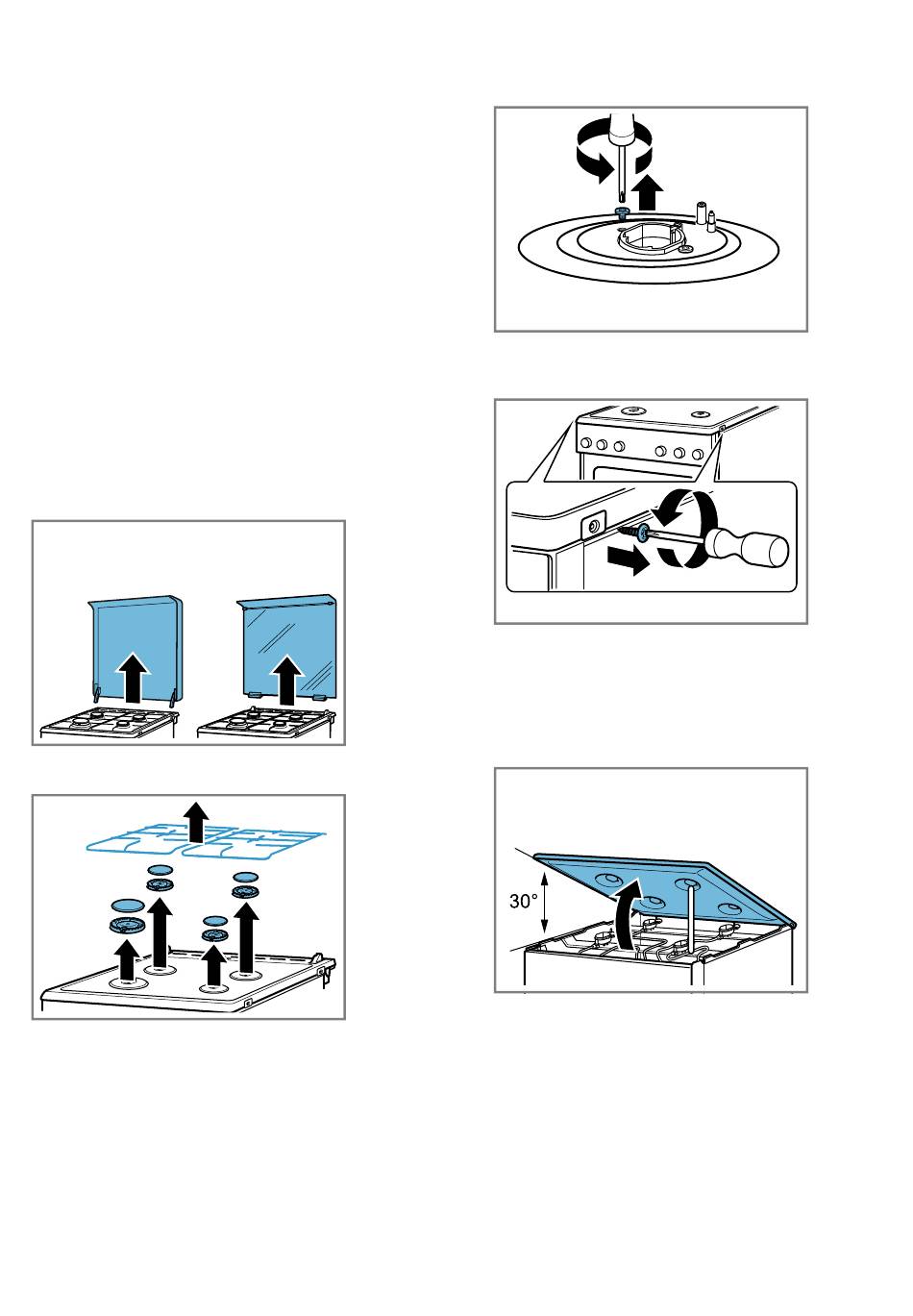 30°