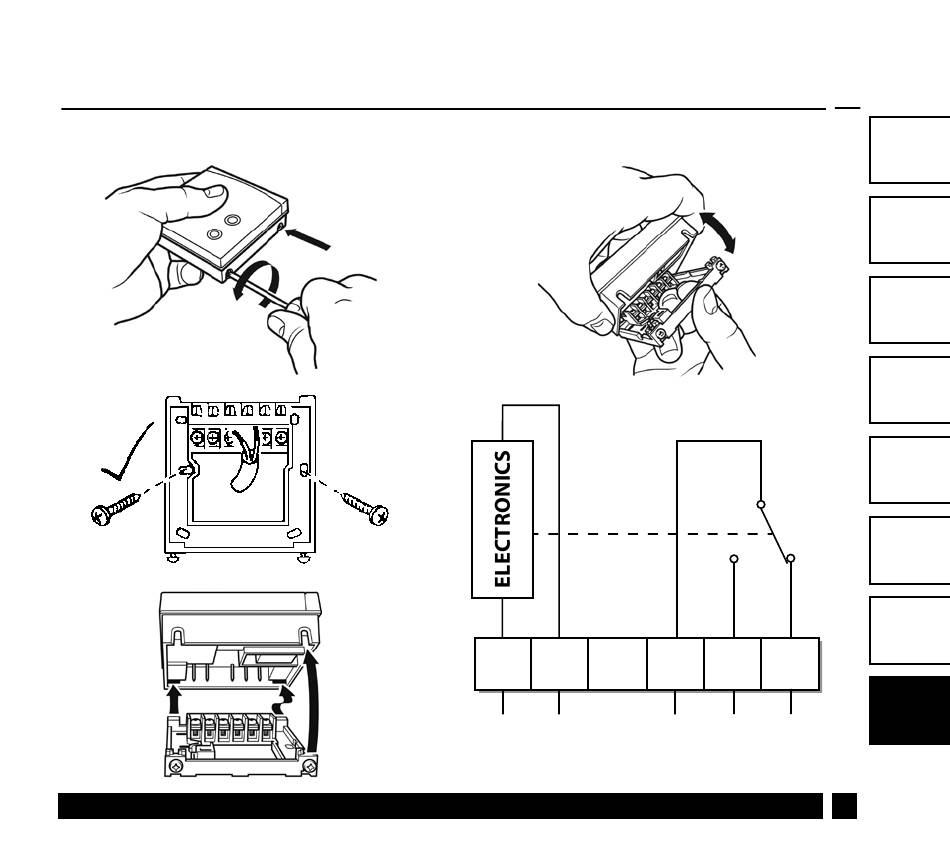 ELECTRONICS