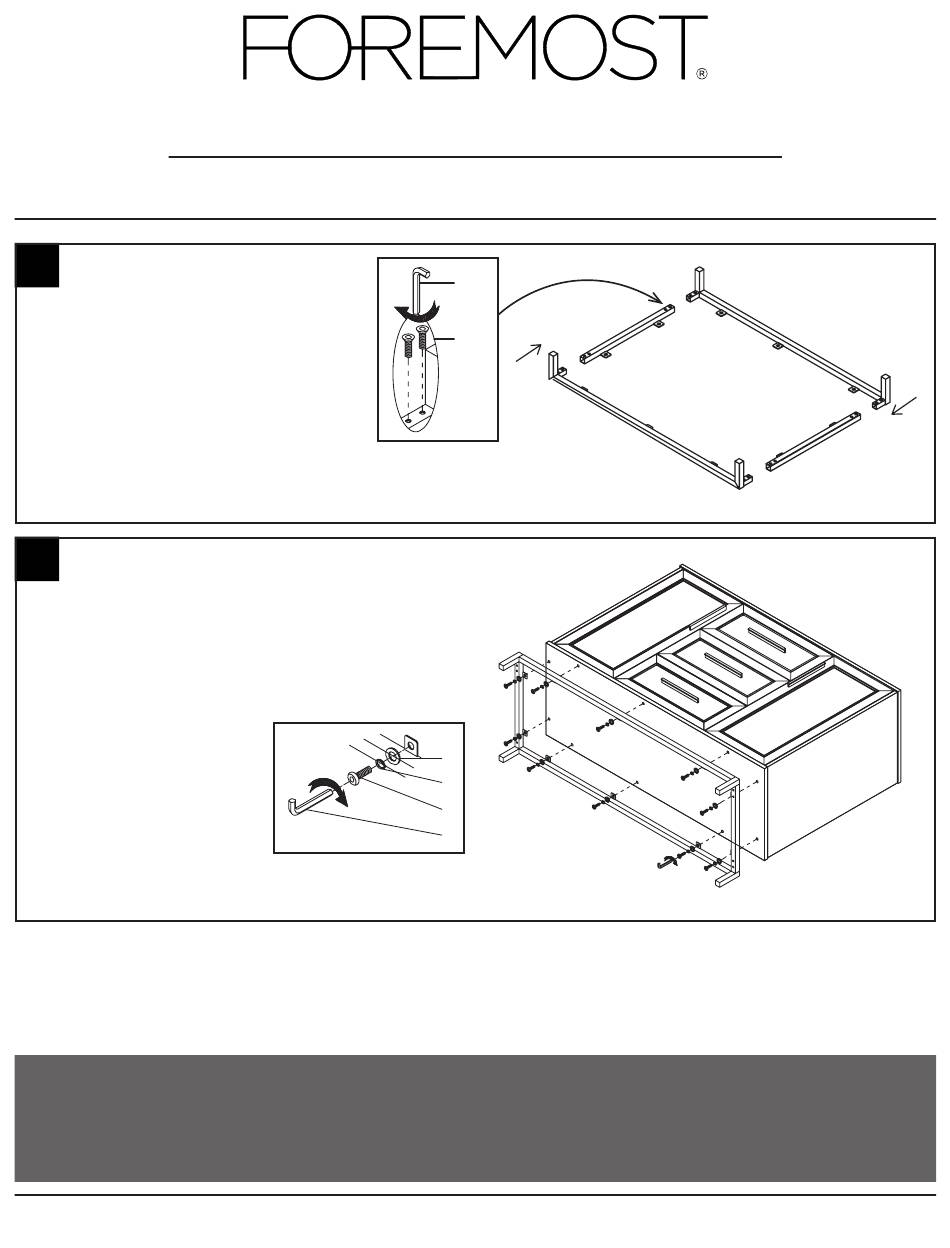 FOREMOST®