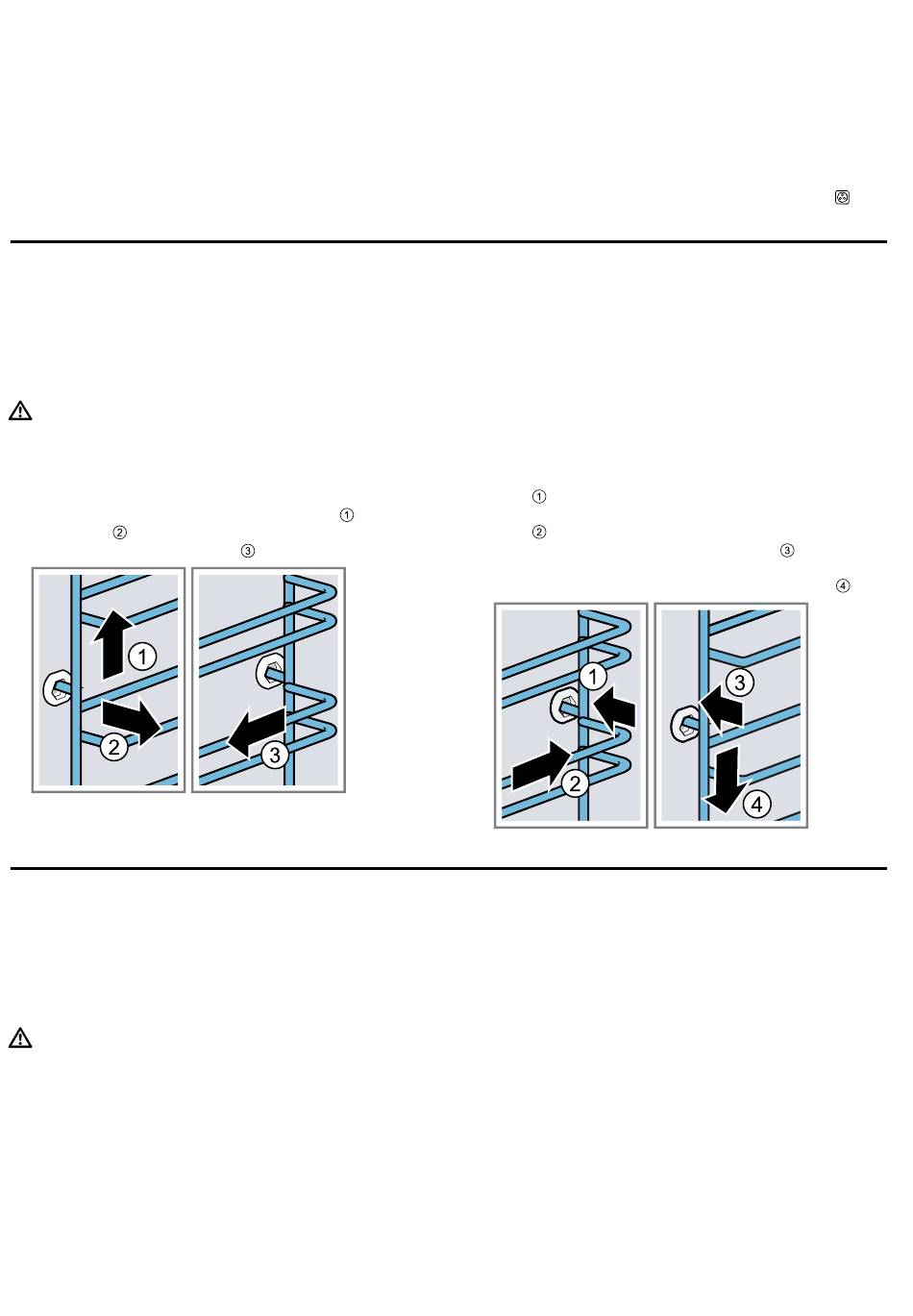 ①
②
③

①
②
③
④

1
2
3

1
2
3
4