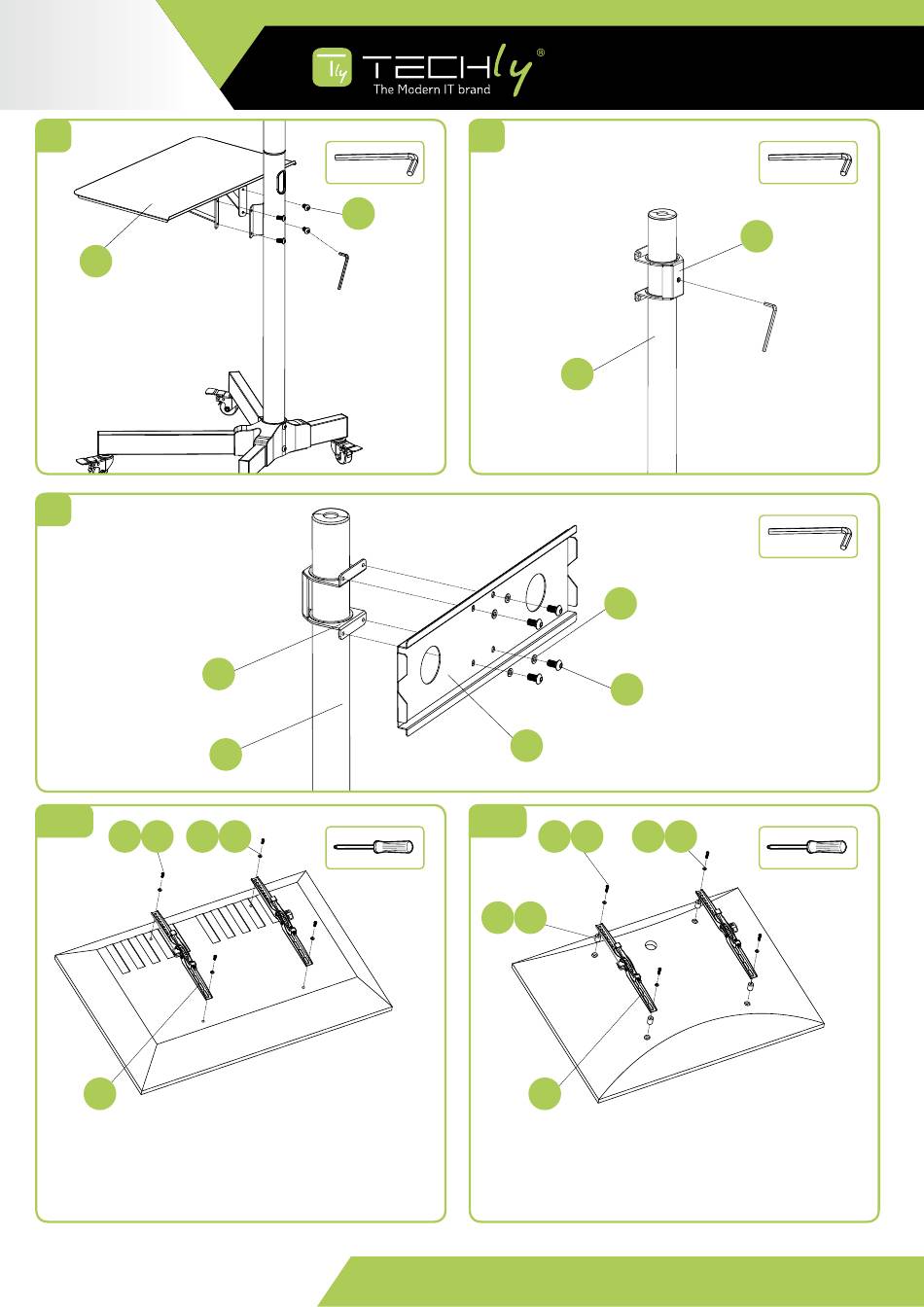 Tly TECHly®
The Modern IT brand