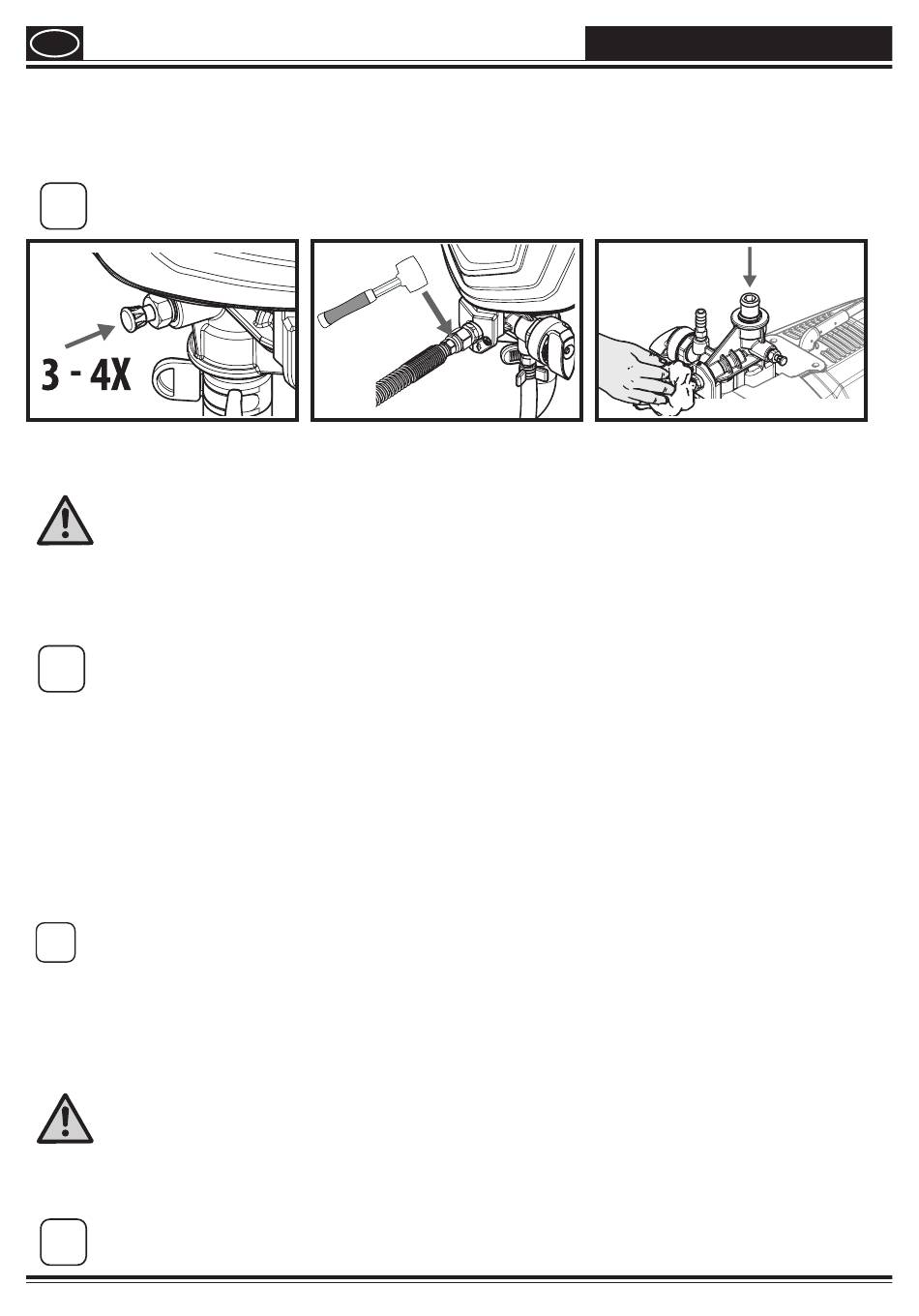 3 - 4X