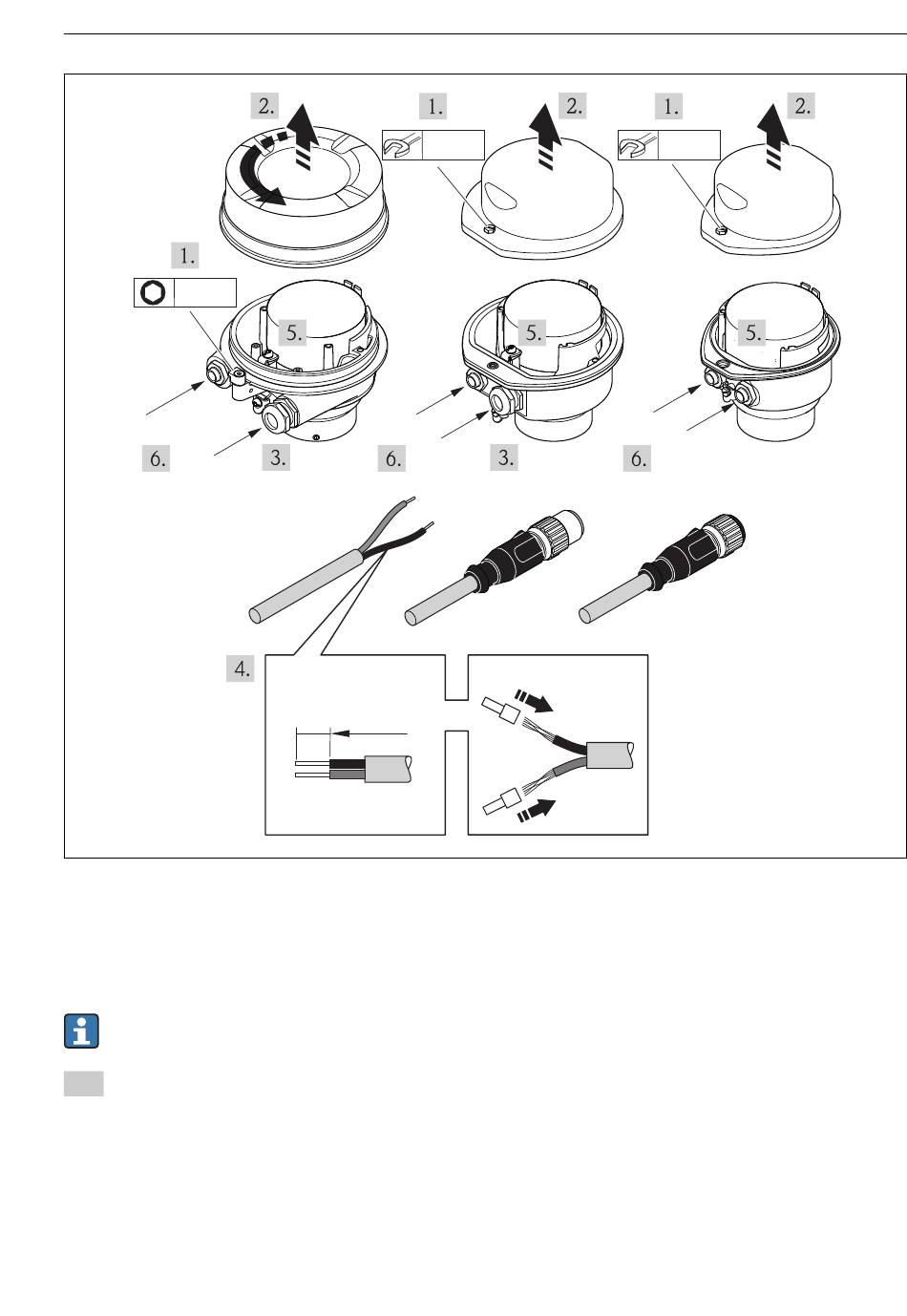 2.
1.
2.
1.
2.
1.
5.
5.
5.
6.
3.
6.
3.
6.
4.