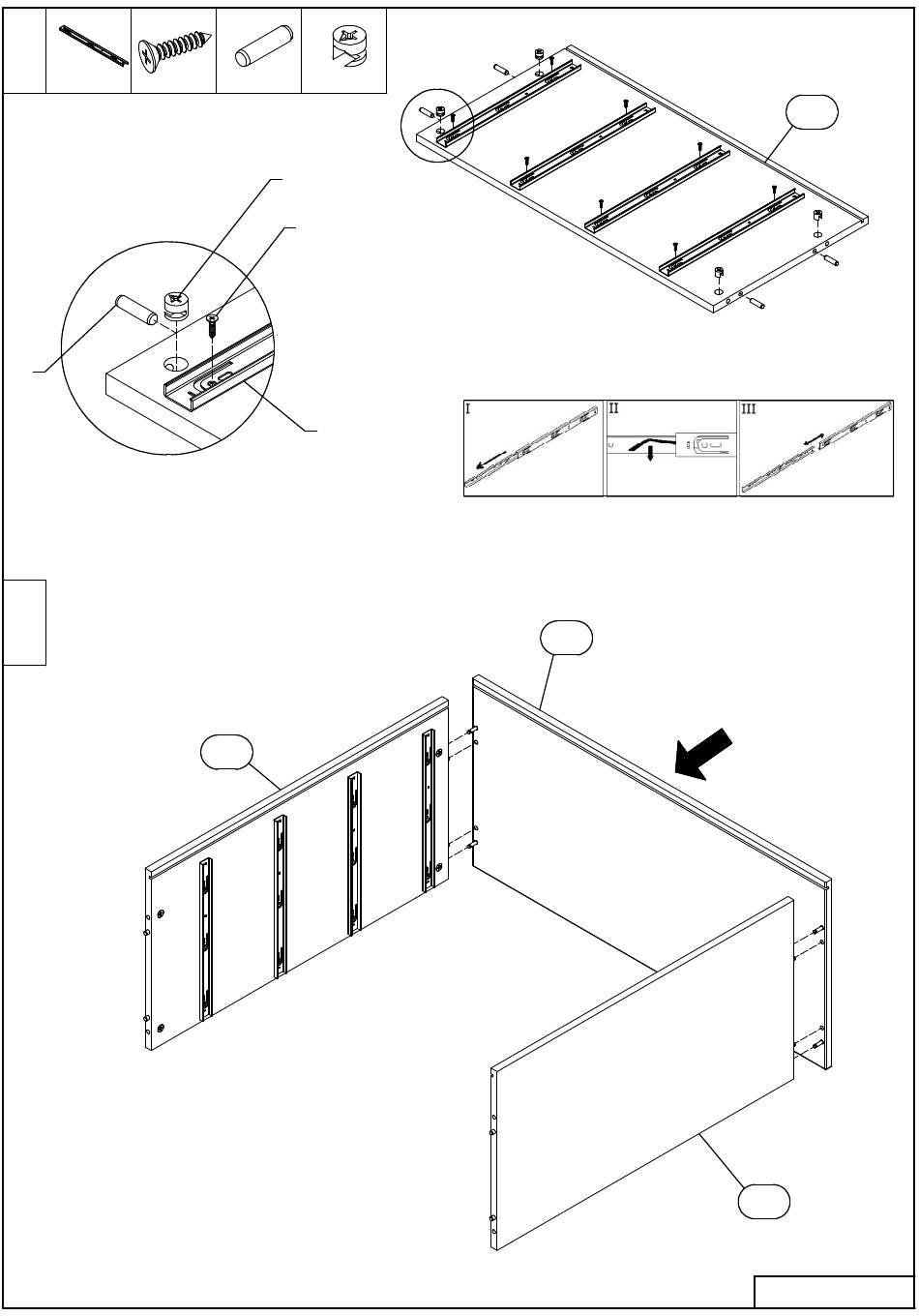 I

II

III