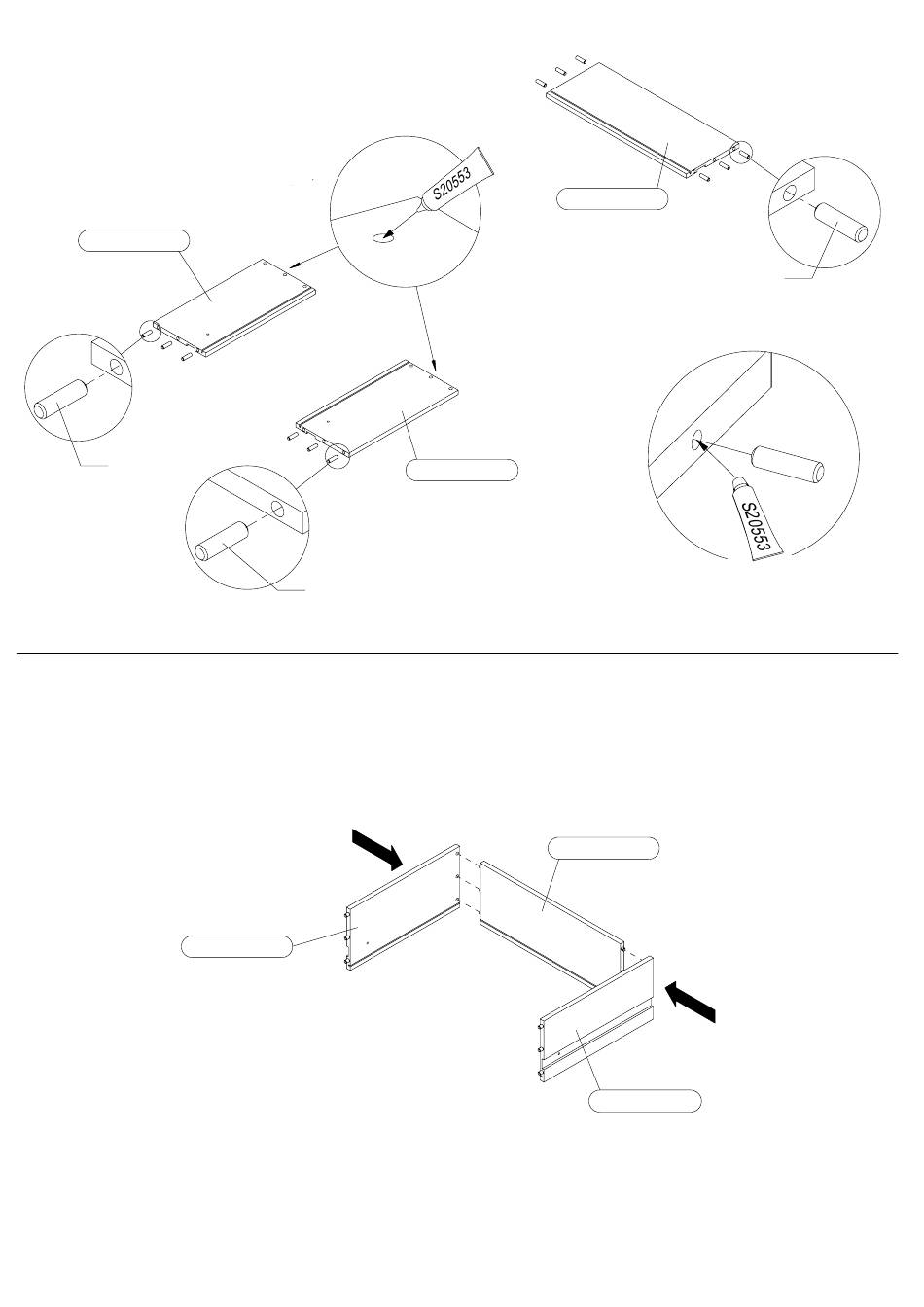 S20553

S20553