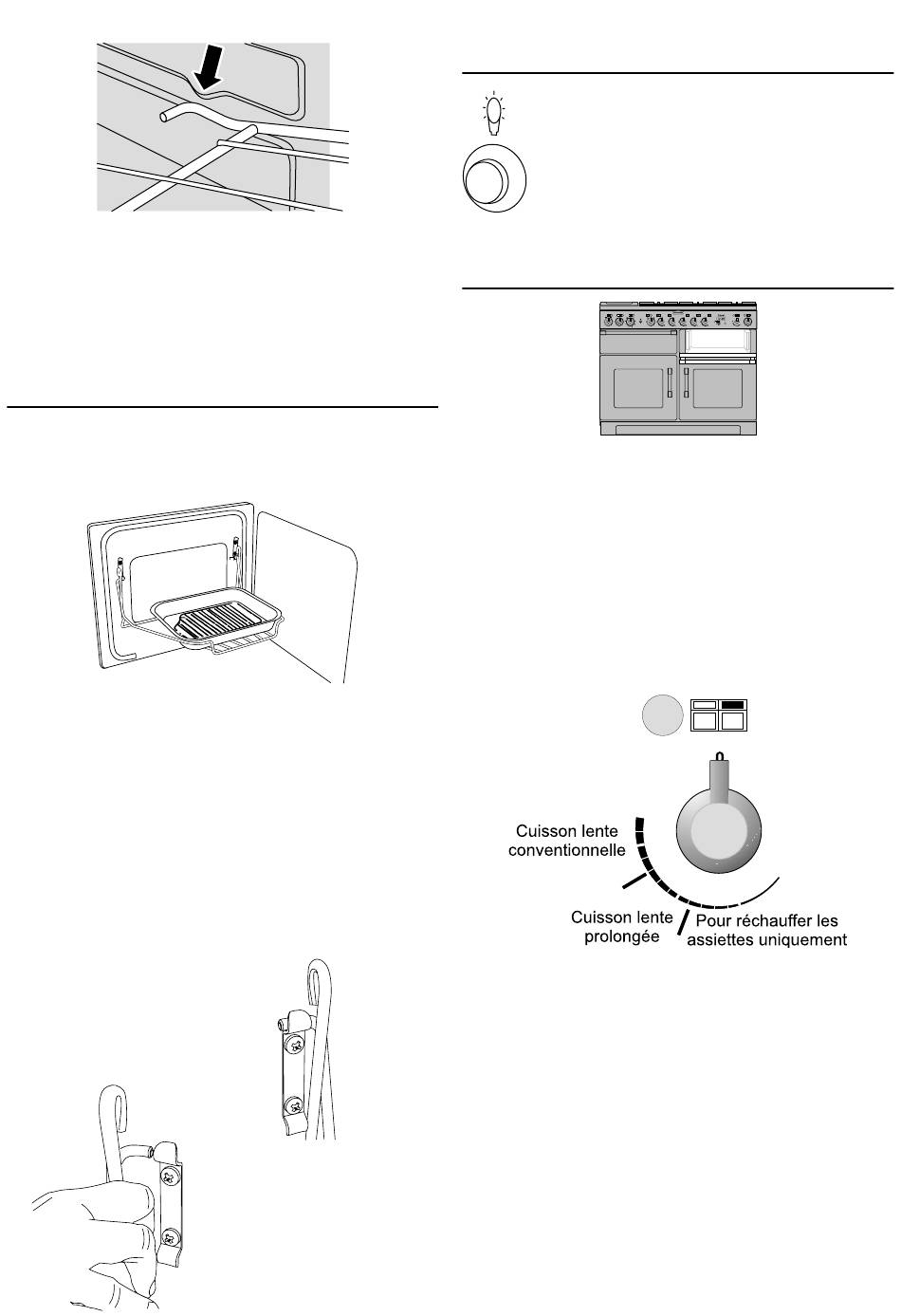 Cuisson lente conventionnelle

Cuisson lente prolongée

Pour réchauffer les assiettes uniquement