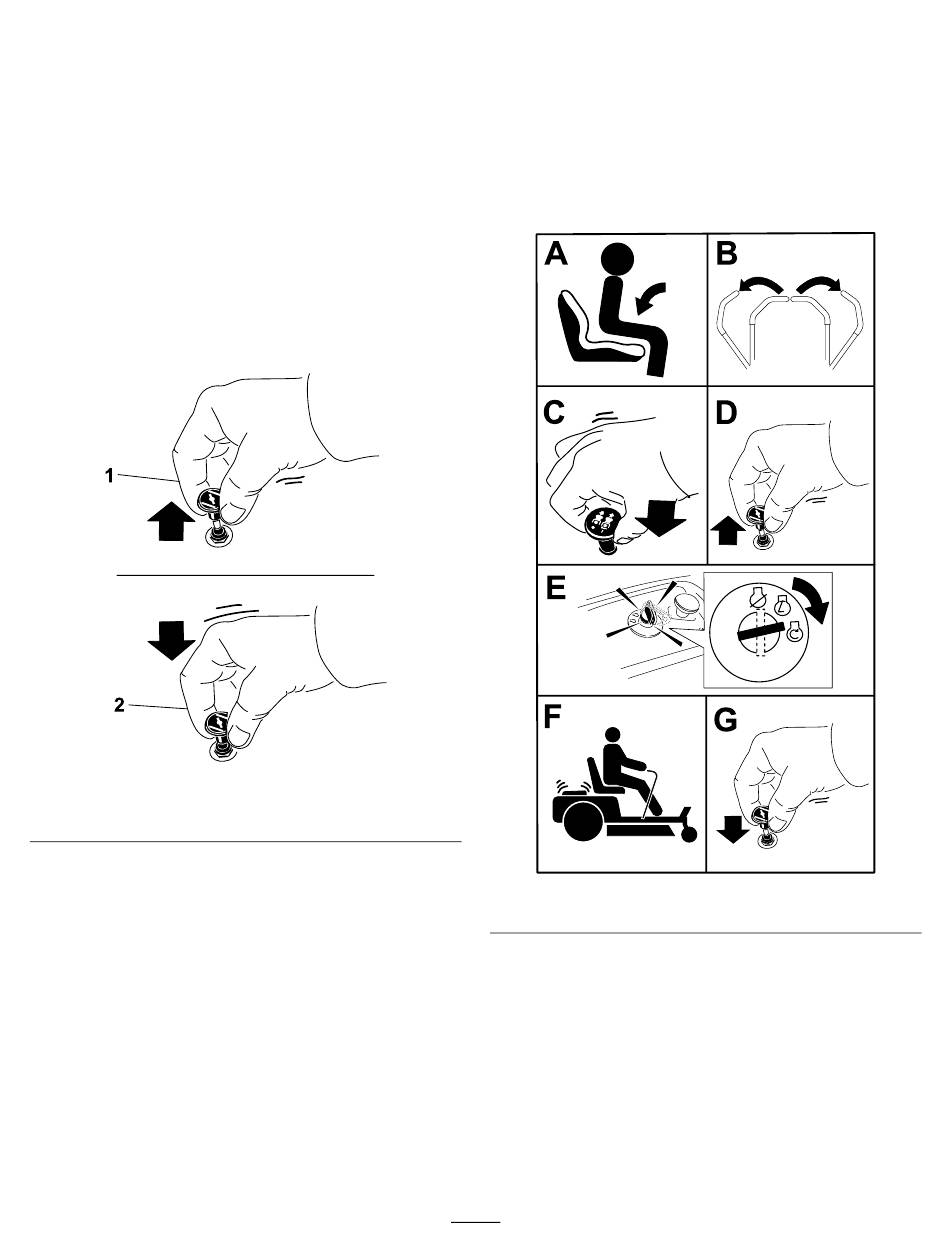 1

2

A

B

C

D

E

F

G