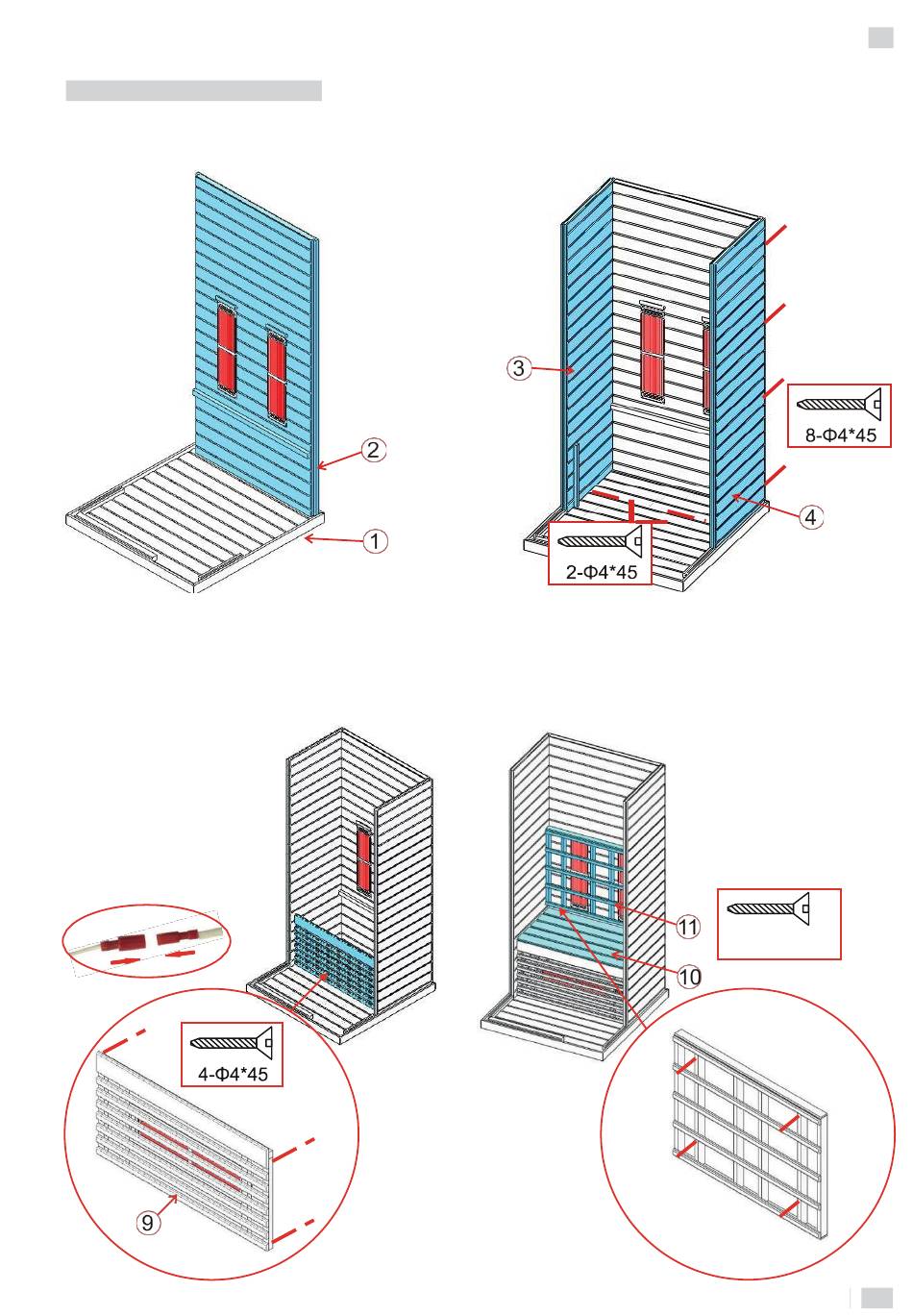 2

1

3

8-Φ4*45

4

2-Φ4*45

11

10

4-Φ4*45

9