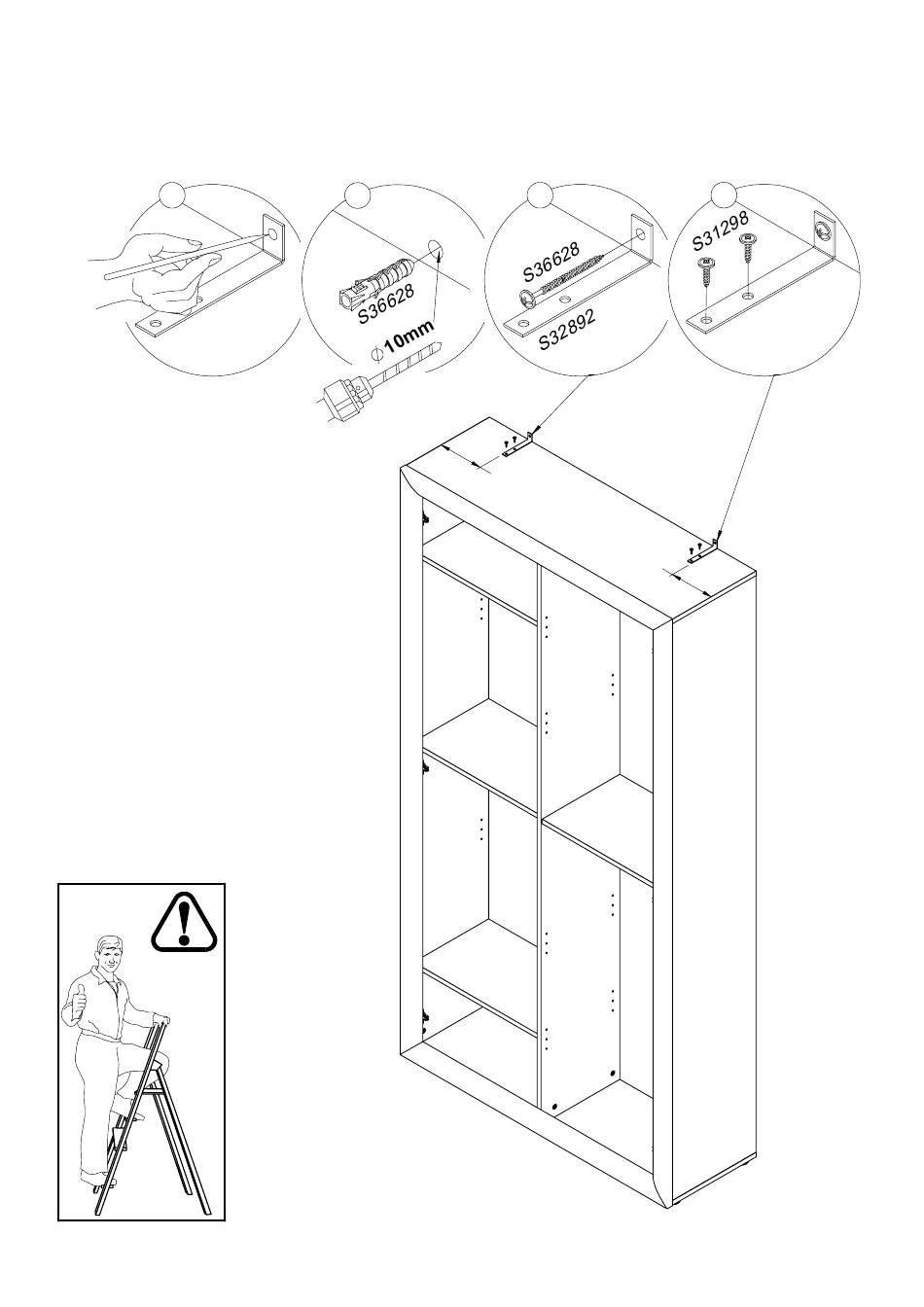 S36628

$\phi$10mm

S36628

S32892

S31298