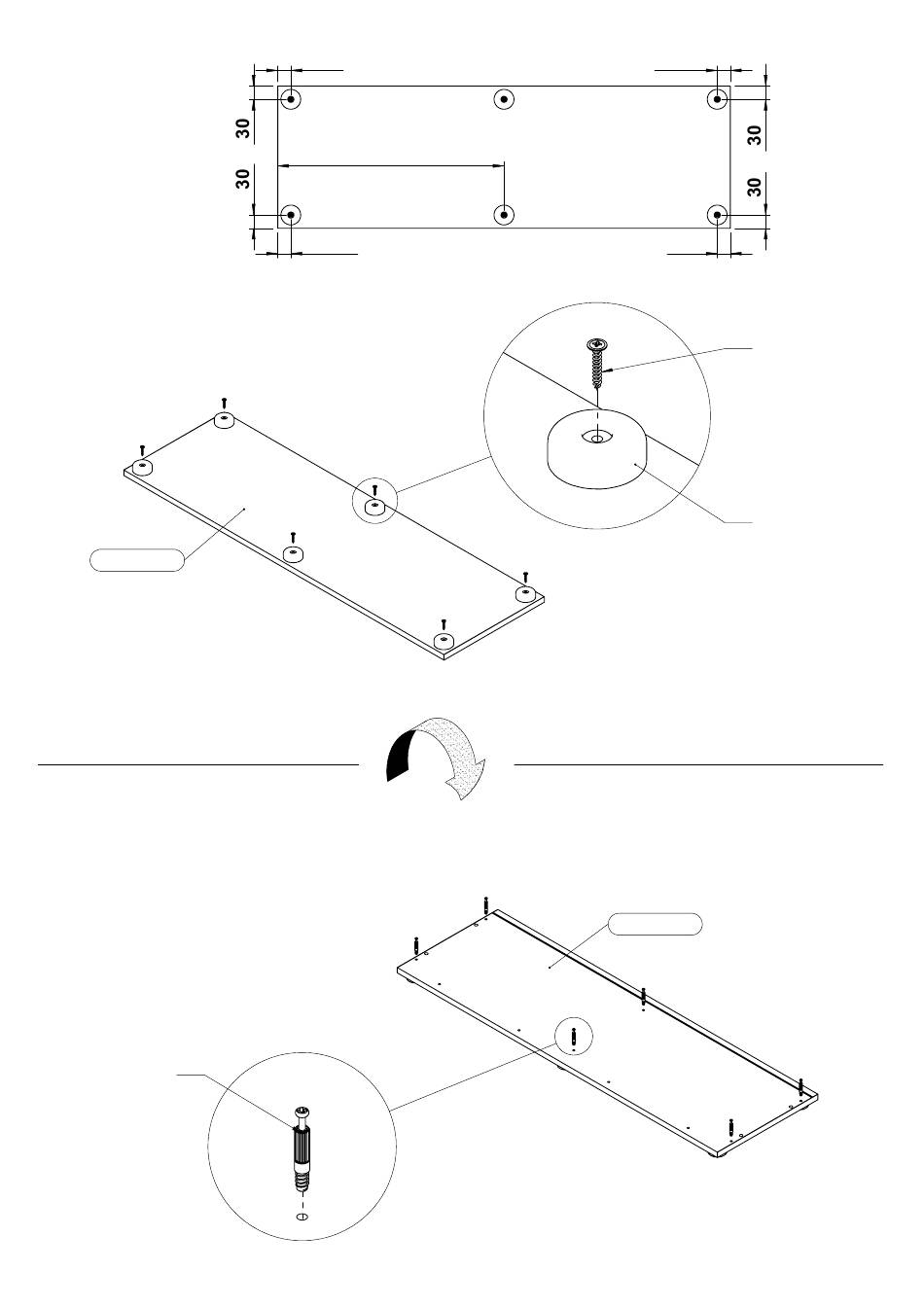 30
30
30
30