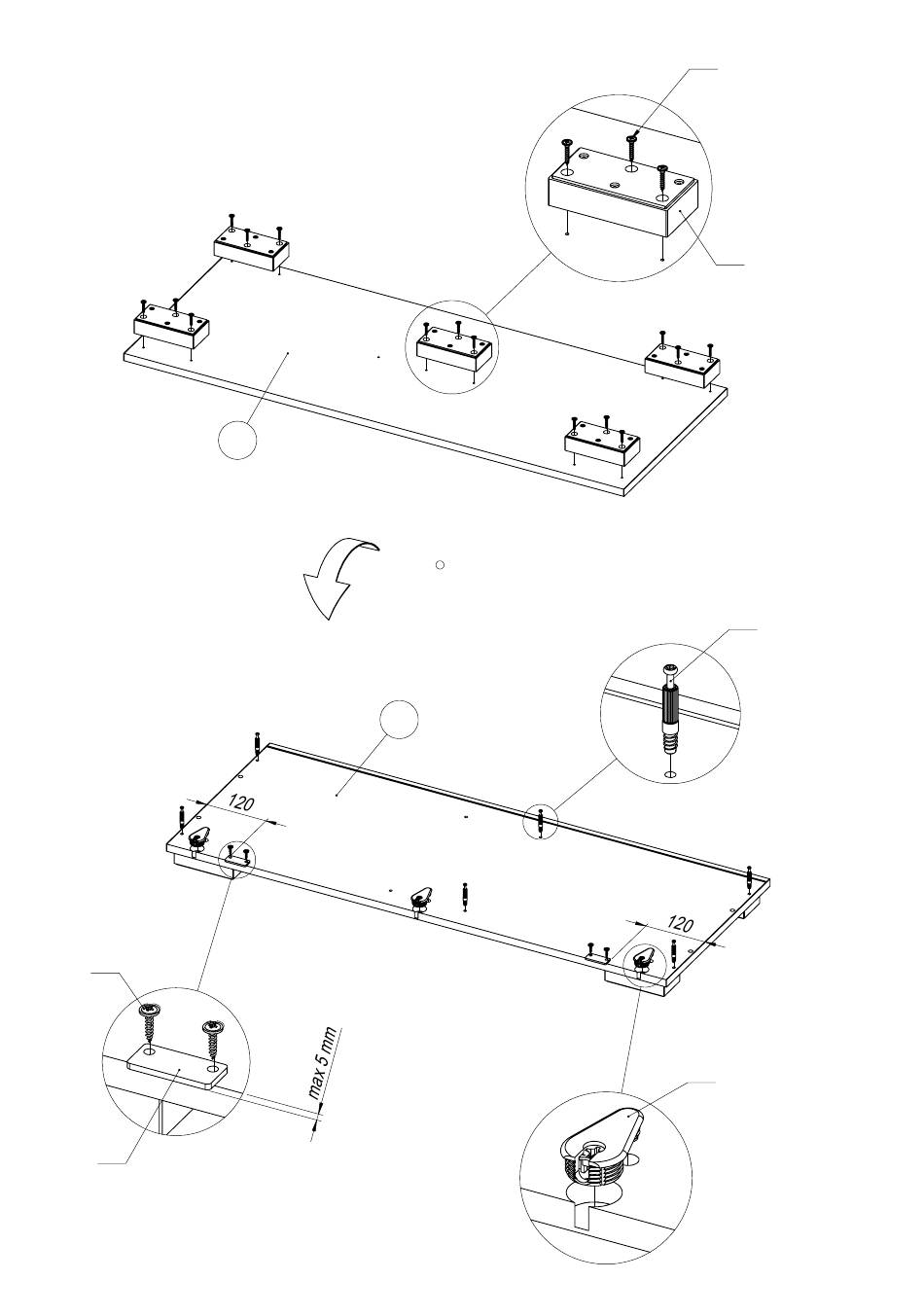 120

120

max 5 mm