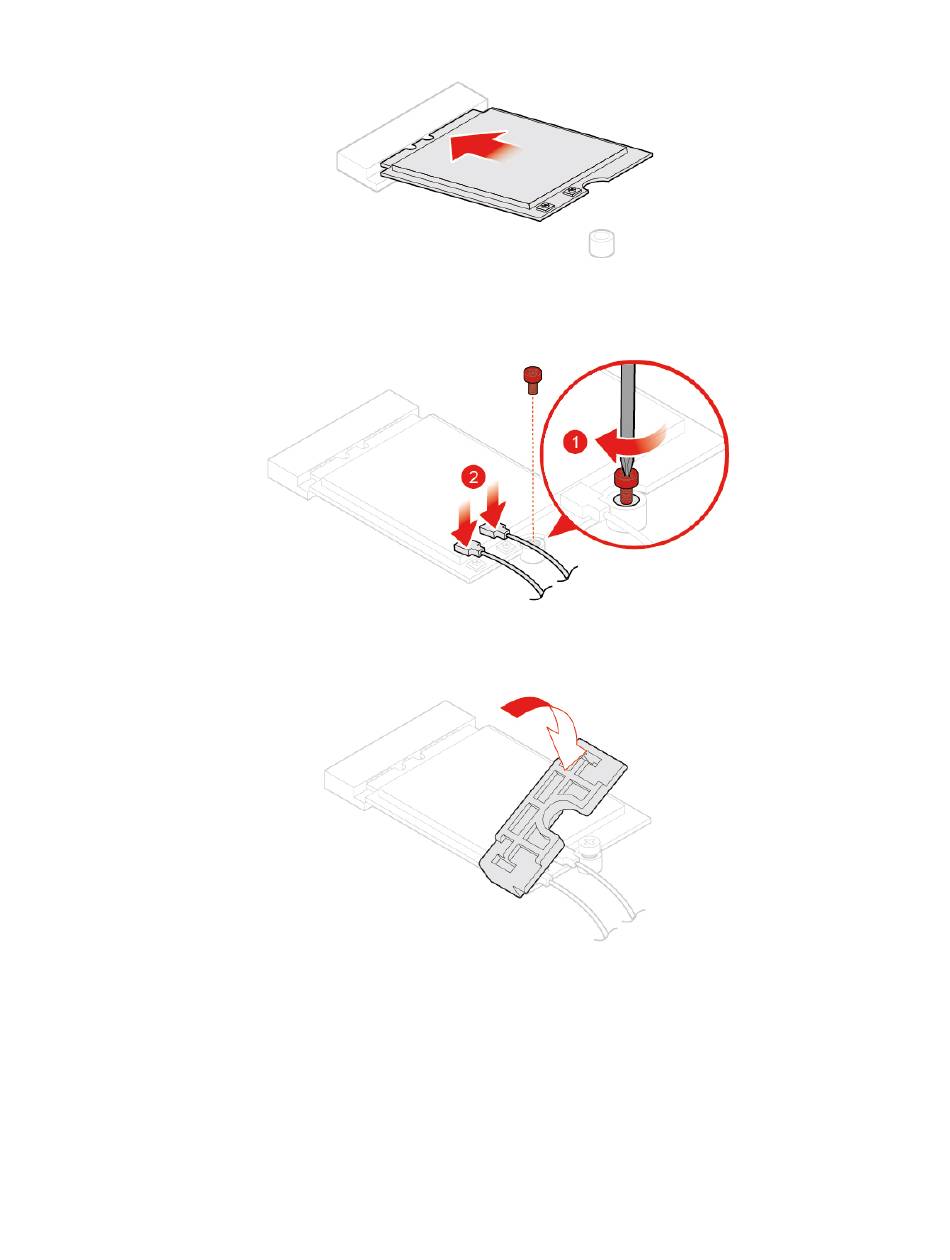 1

2