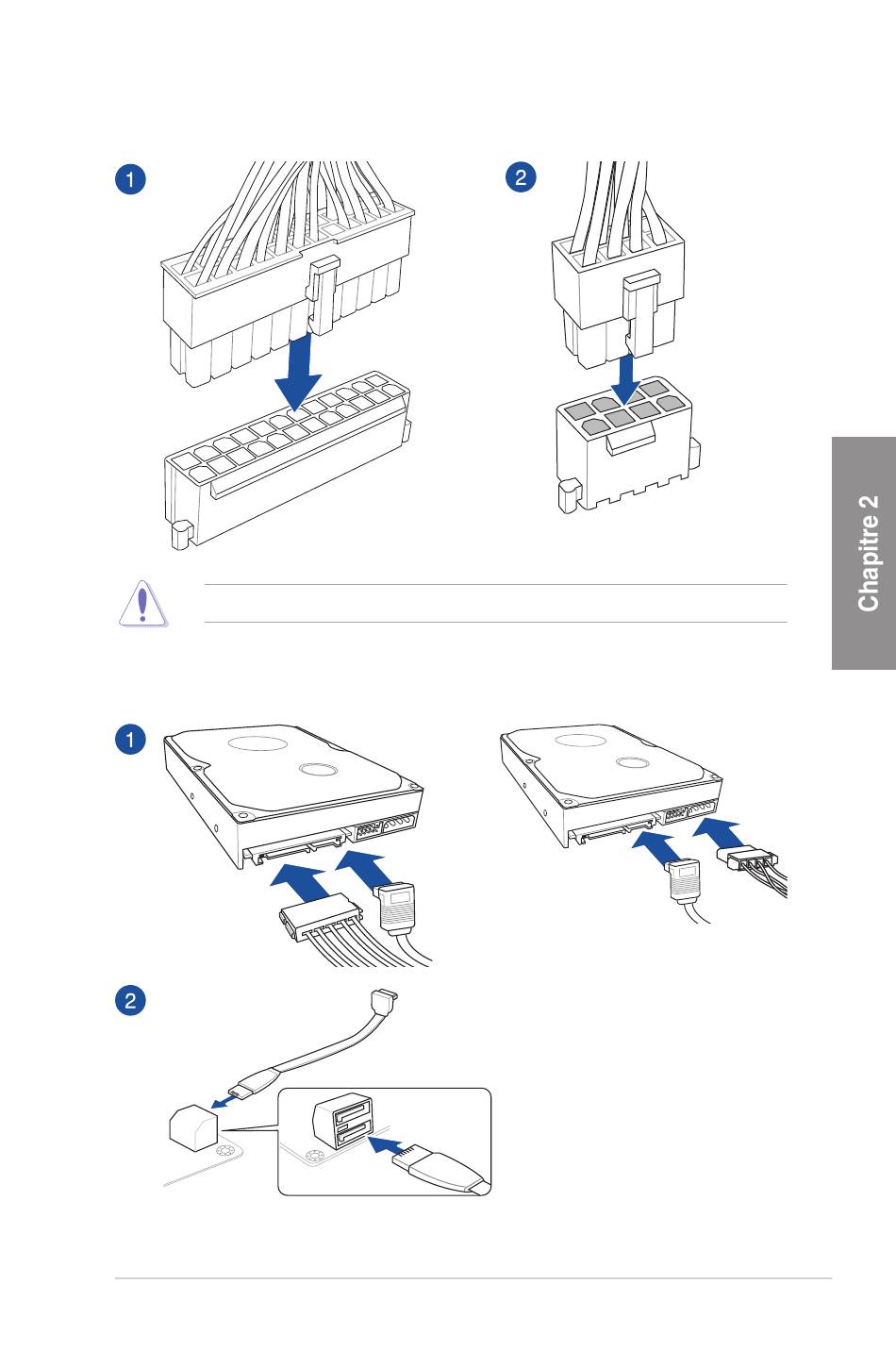 1

2

Chapitre 2

1

2