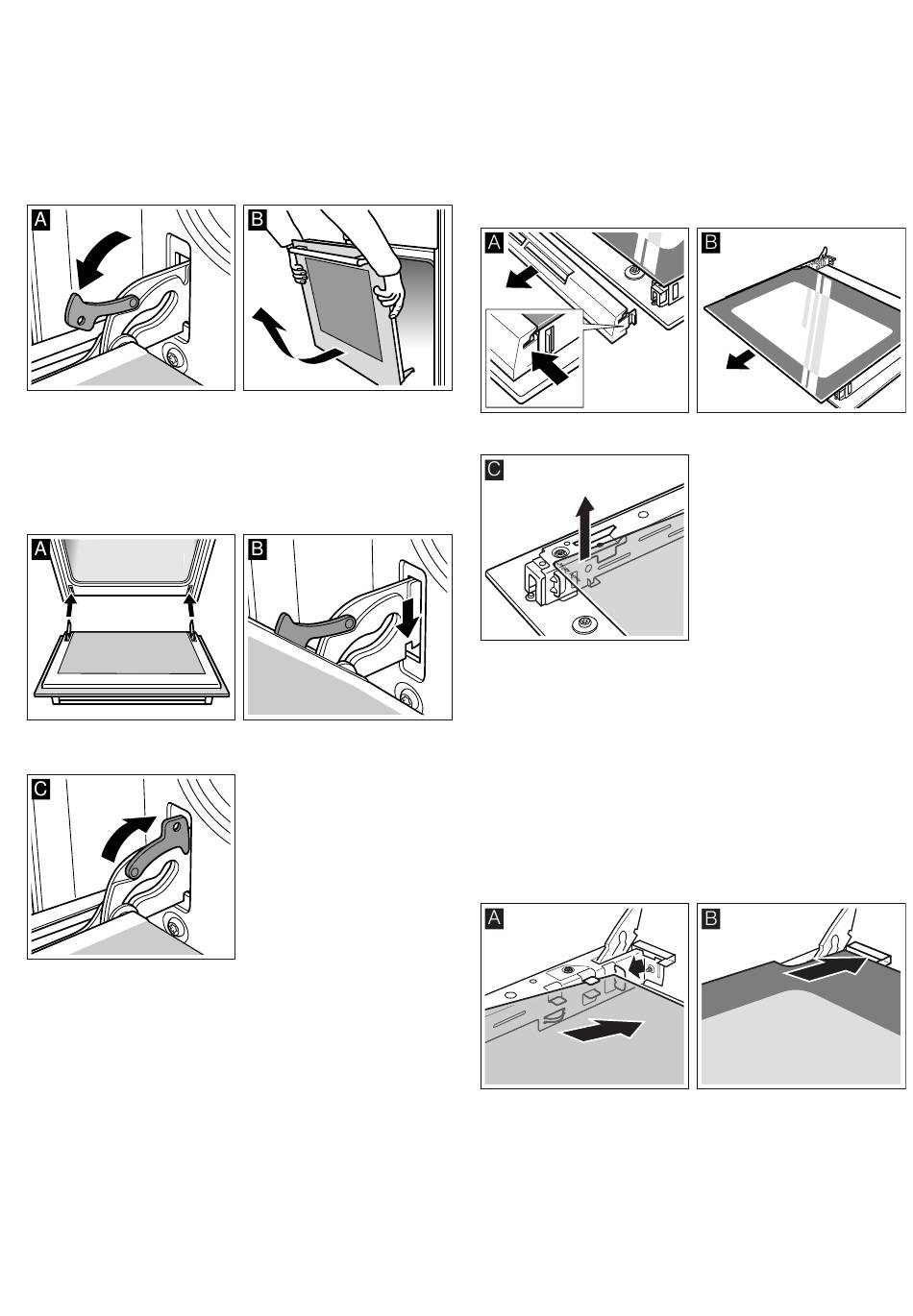 A

B

A

B

C

A

B

C

A

B