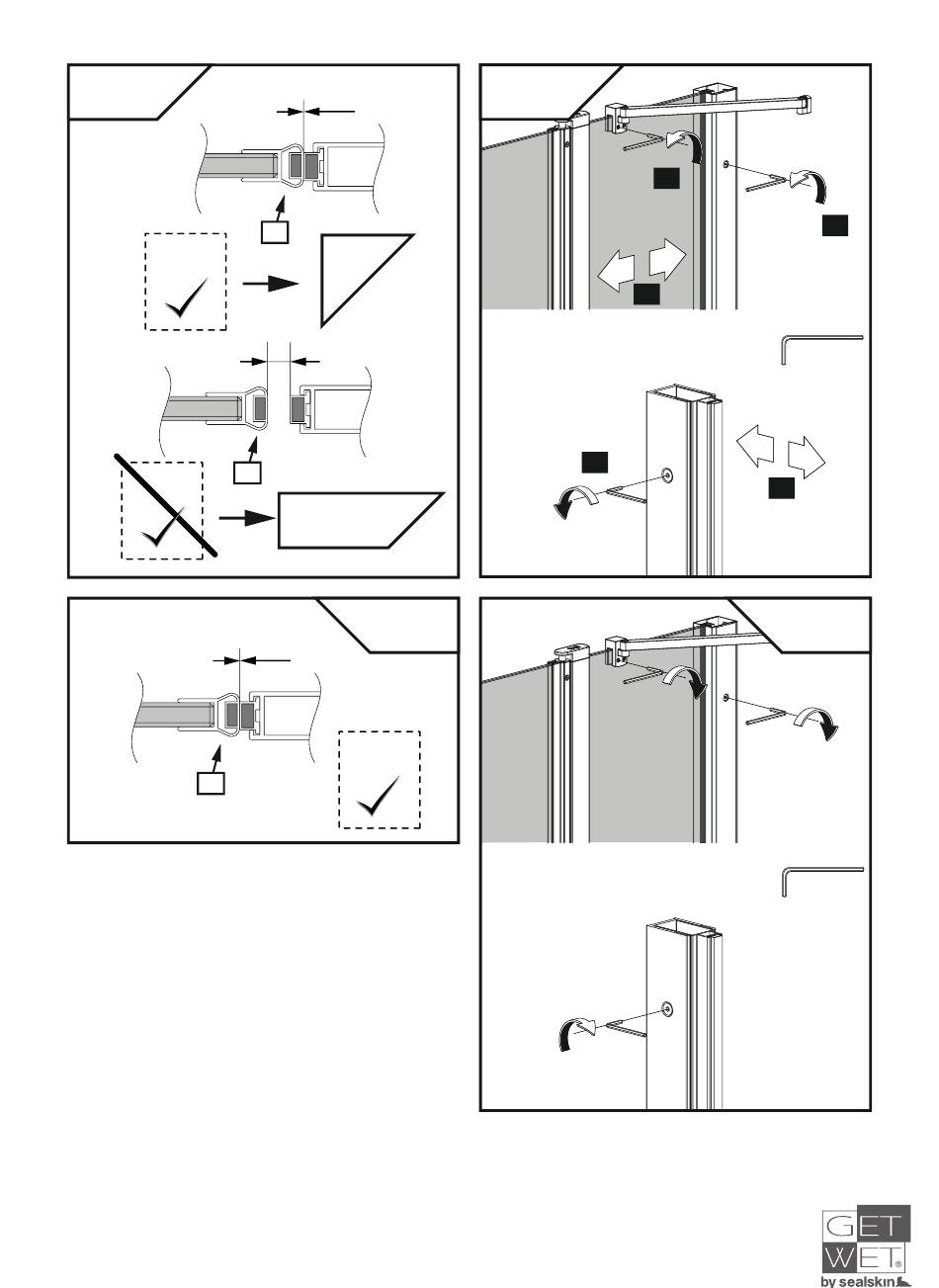 GET
WET®
by sealskin