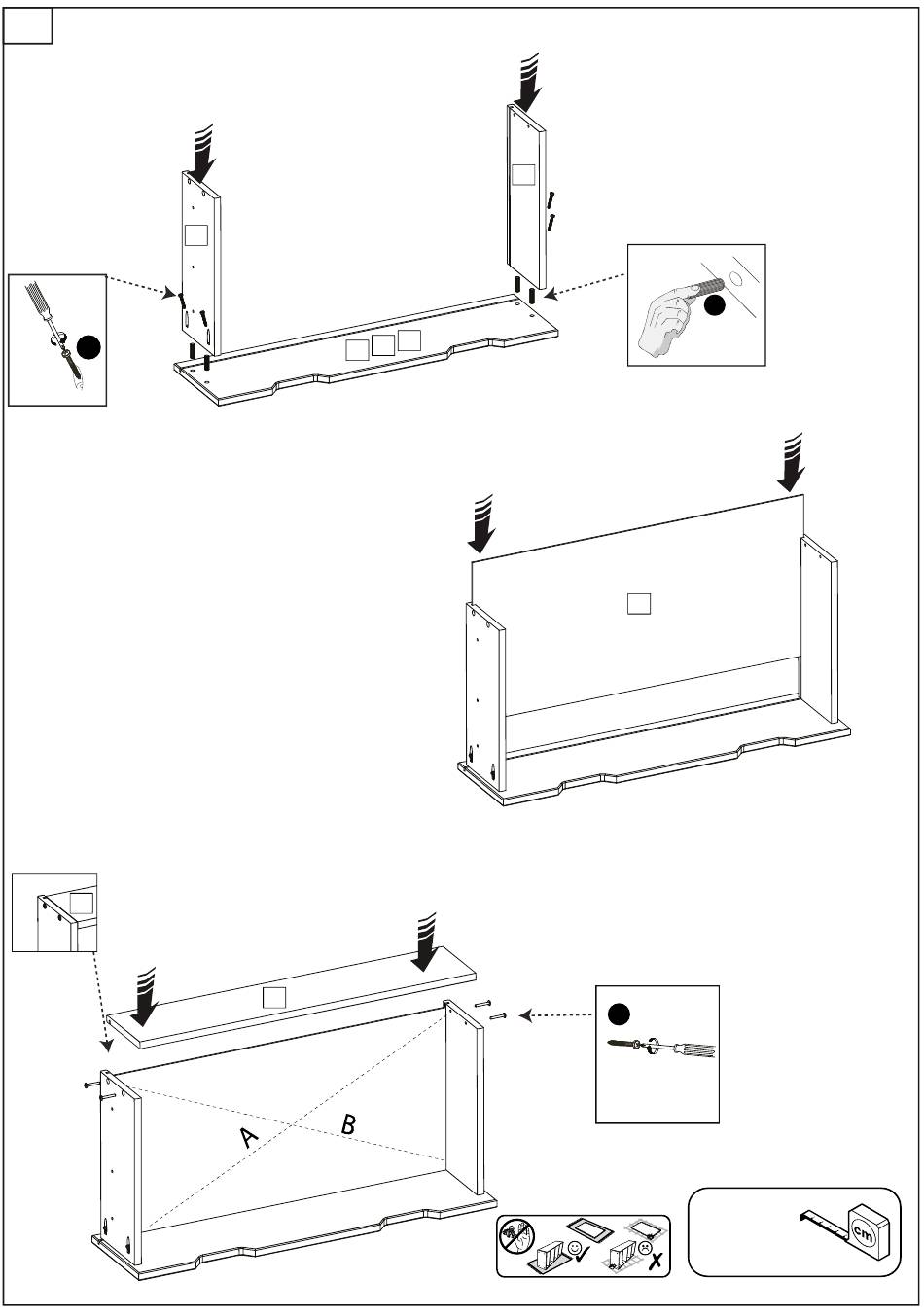 A
B
cm