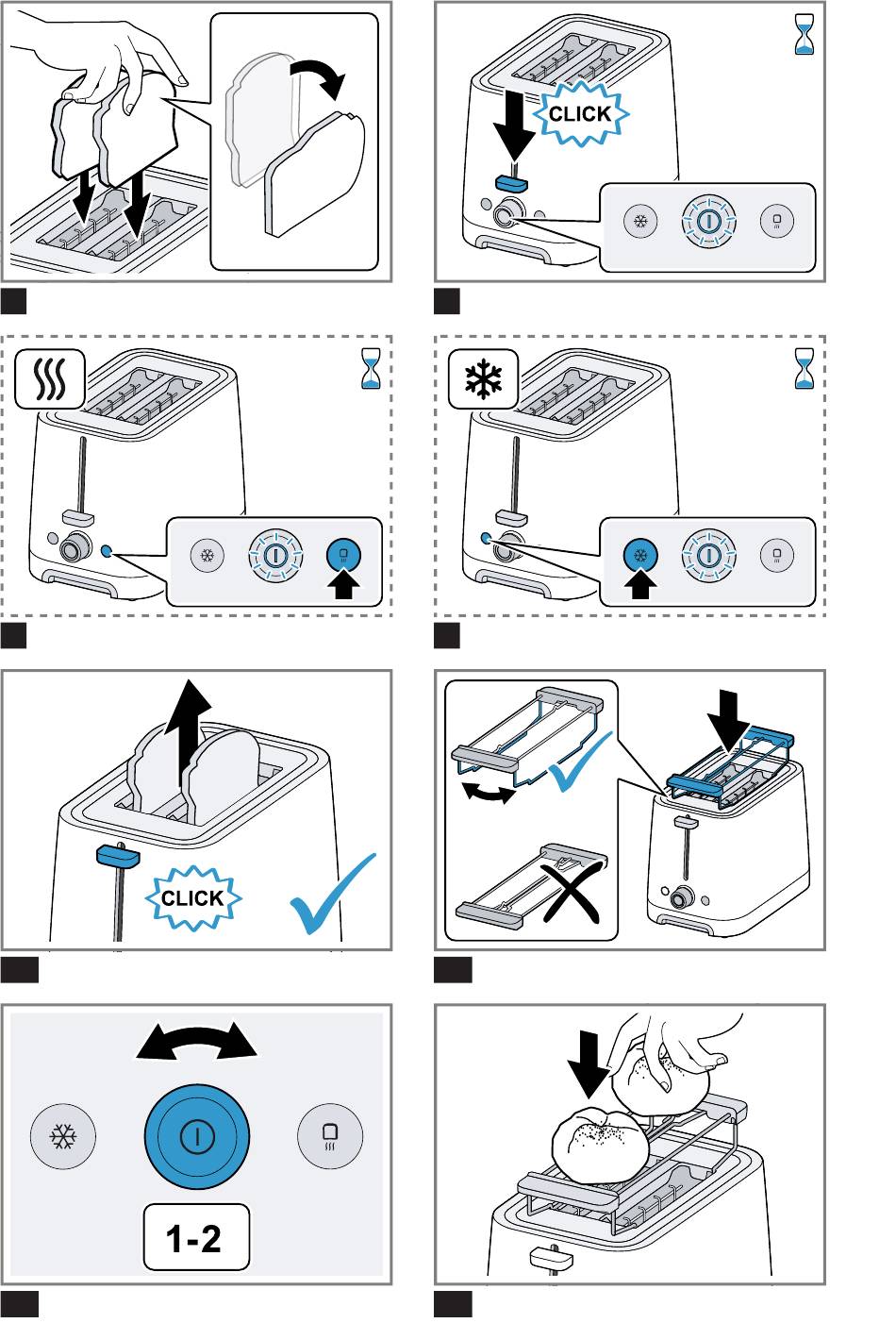 CLICK

CLICK

1-2