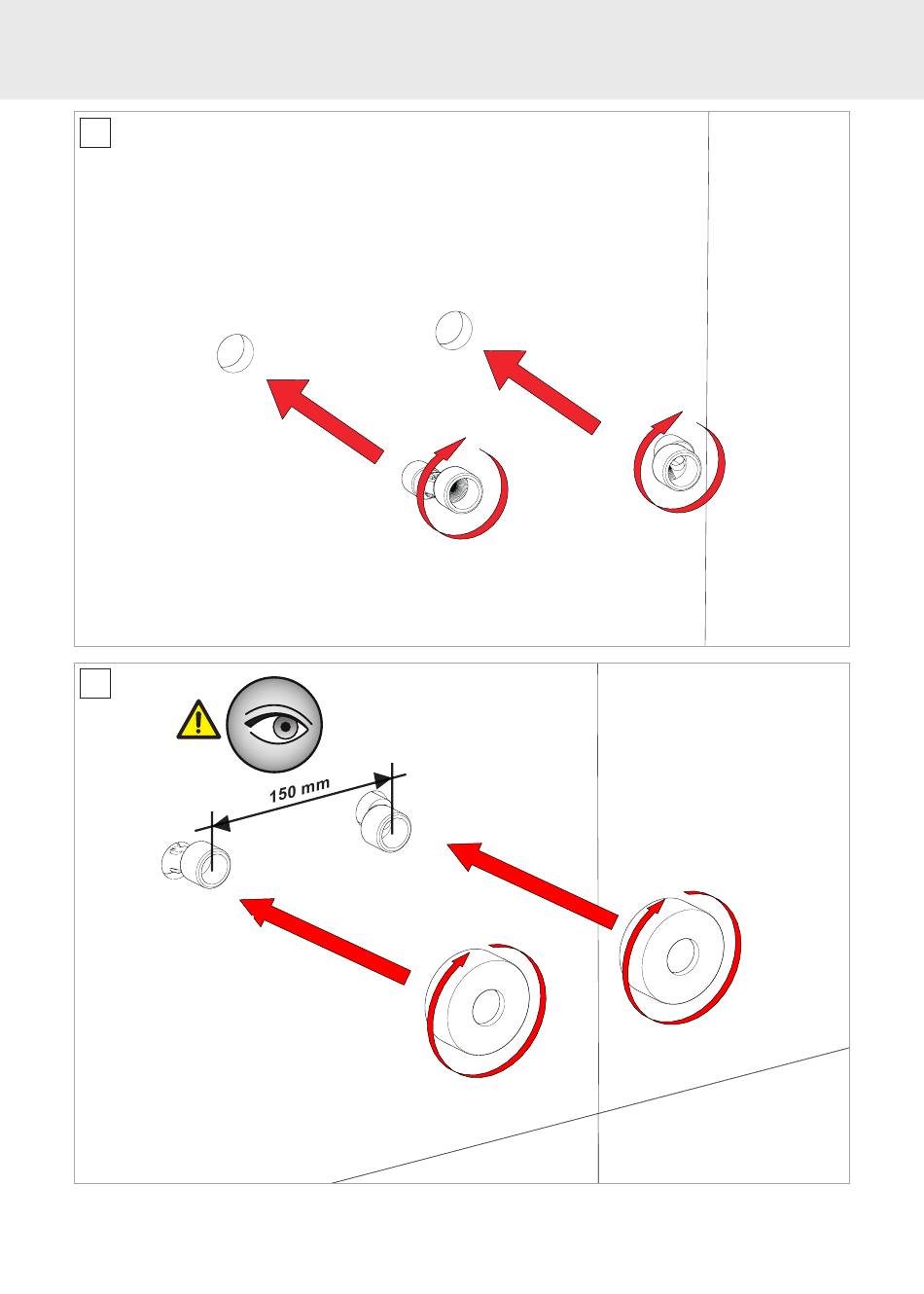 150 mm