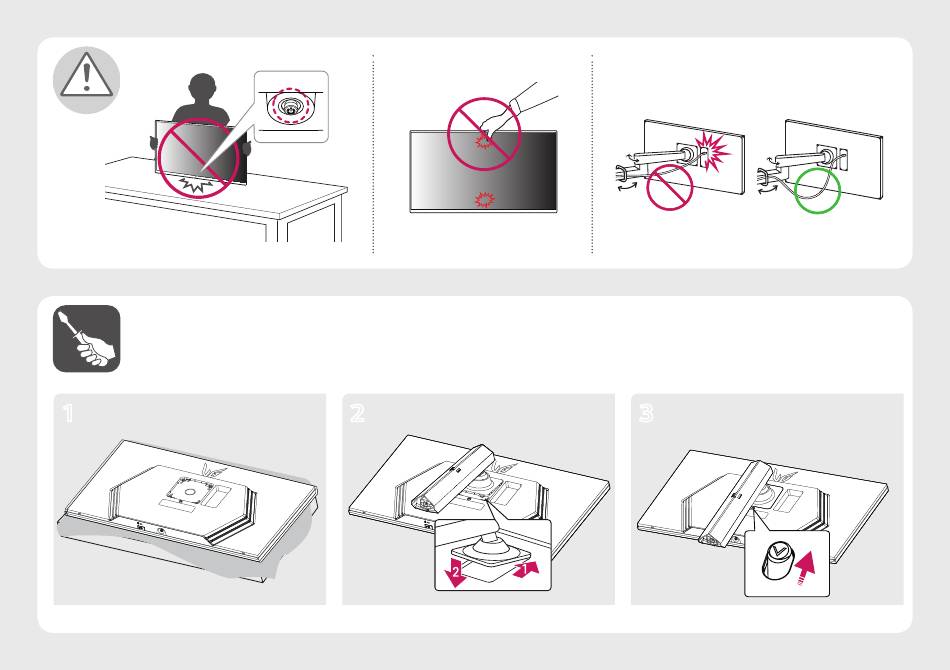 1

2

2

1

3