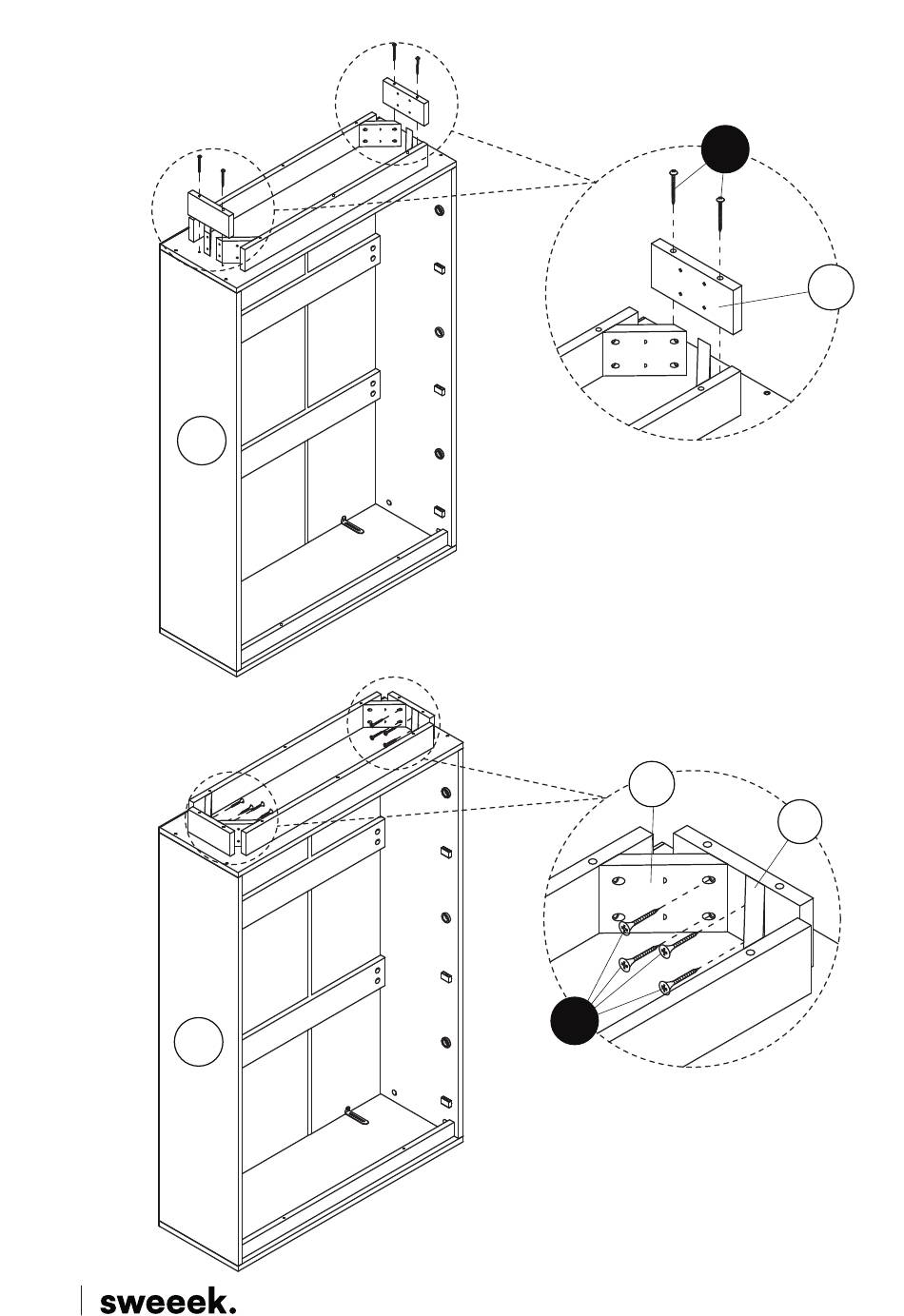 sweeek.