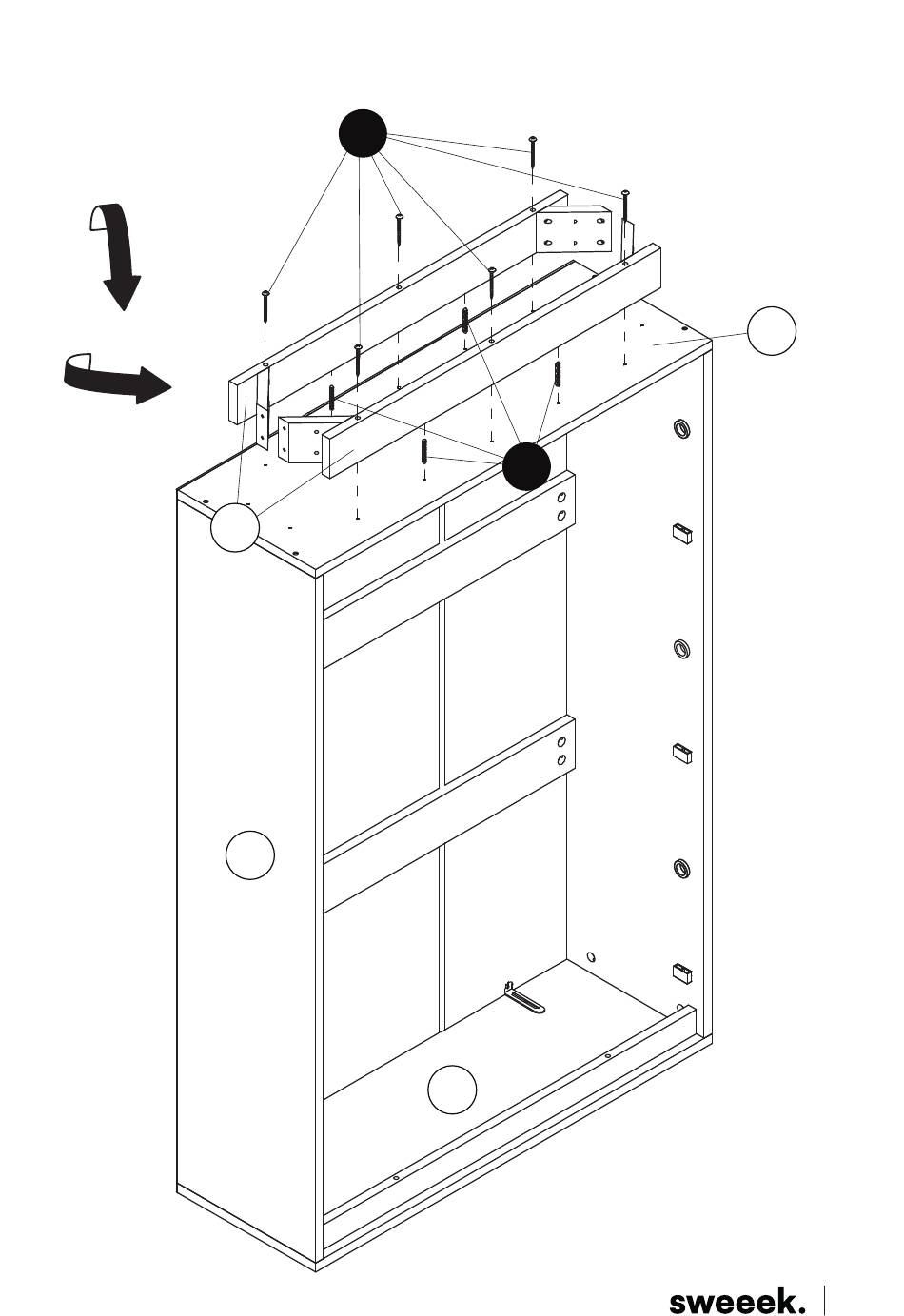 sweeek.