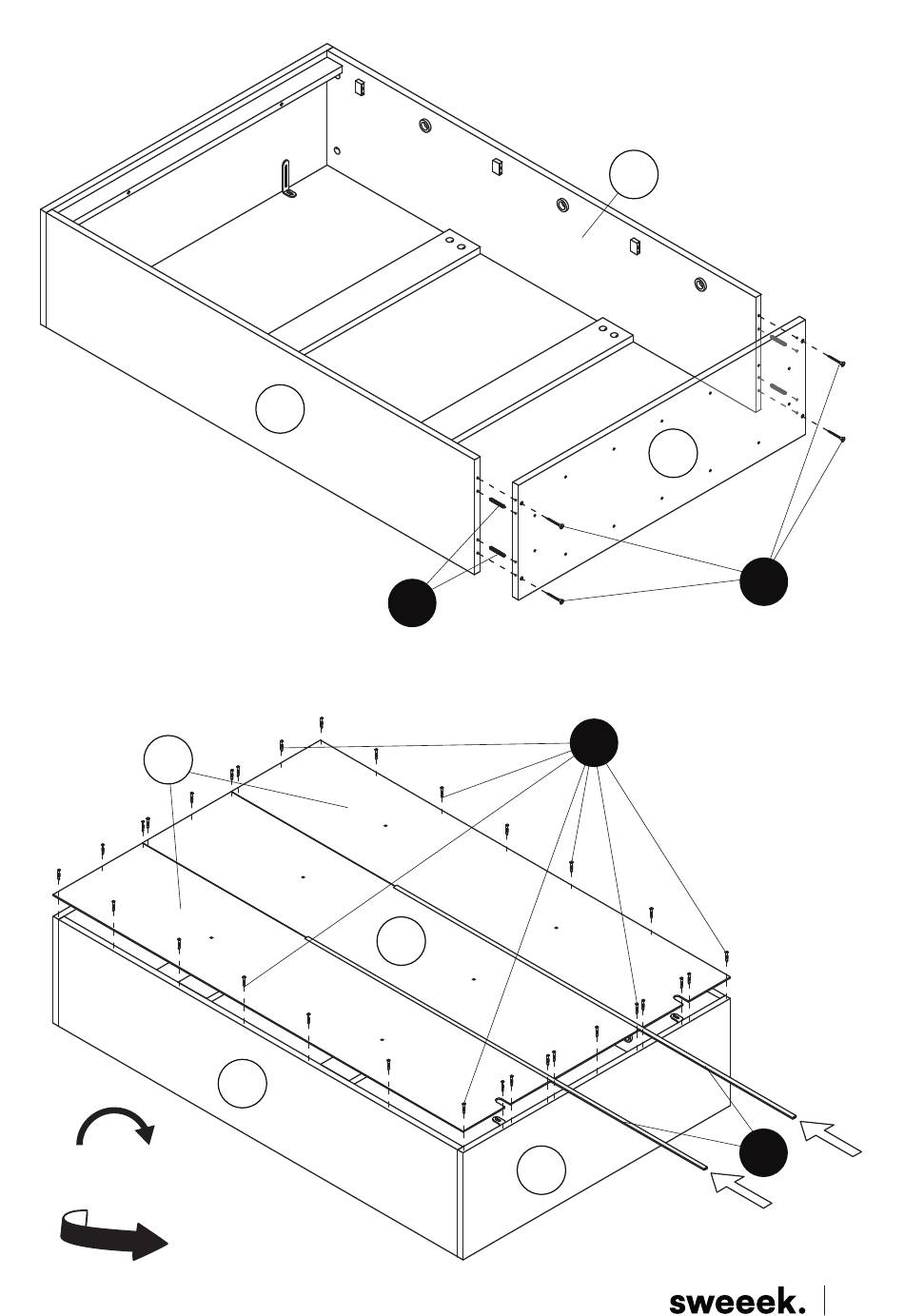 sweeek.