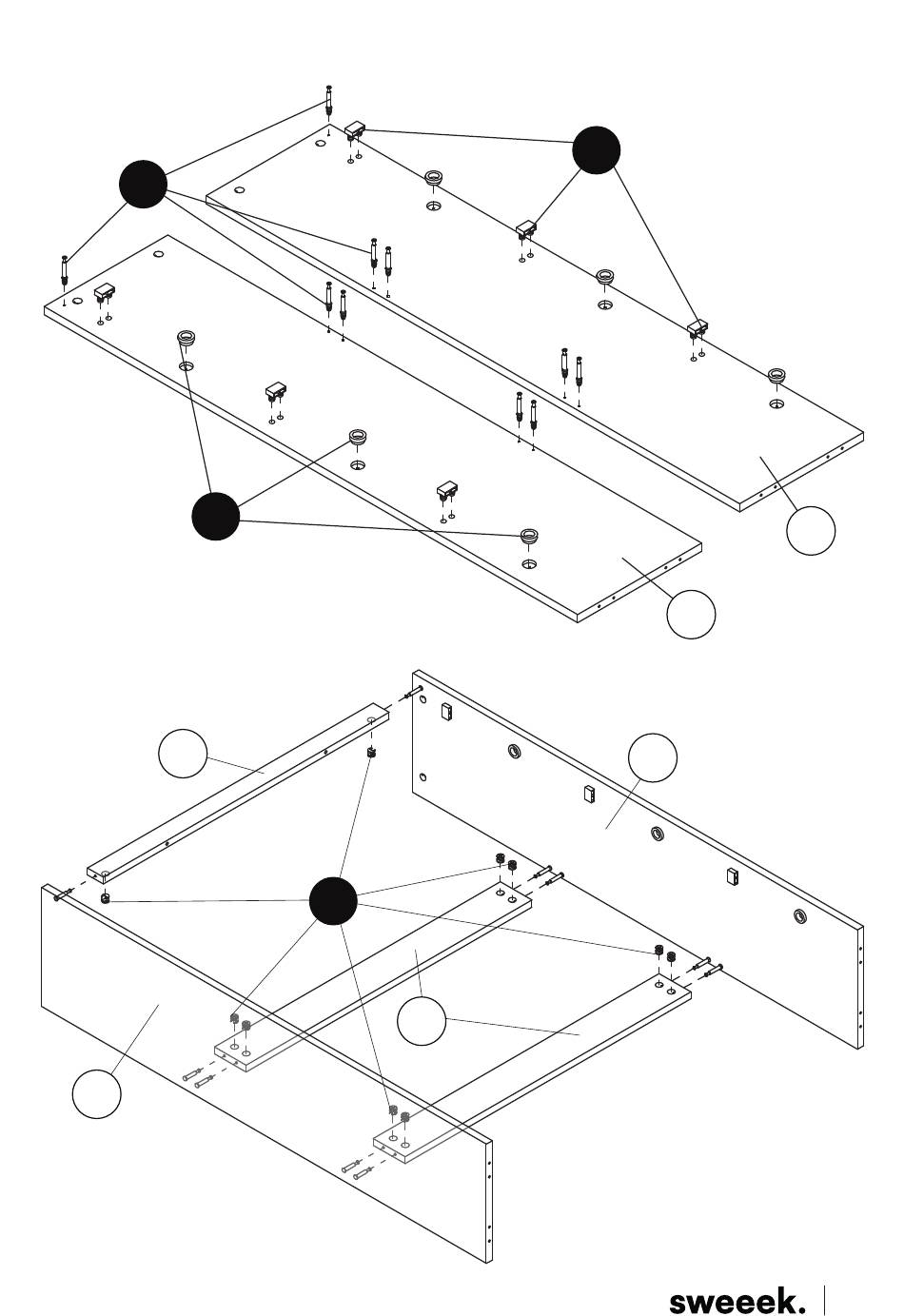 sweeek.