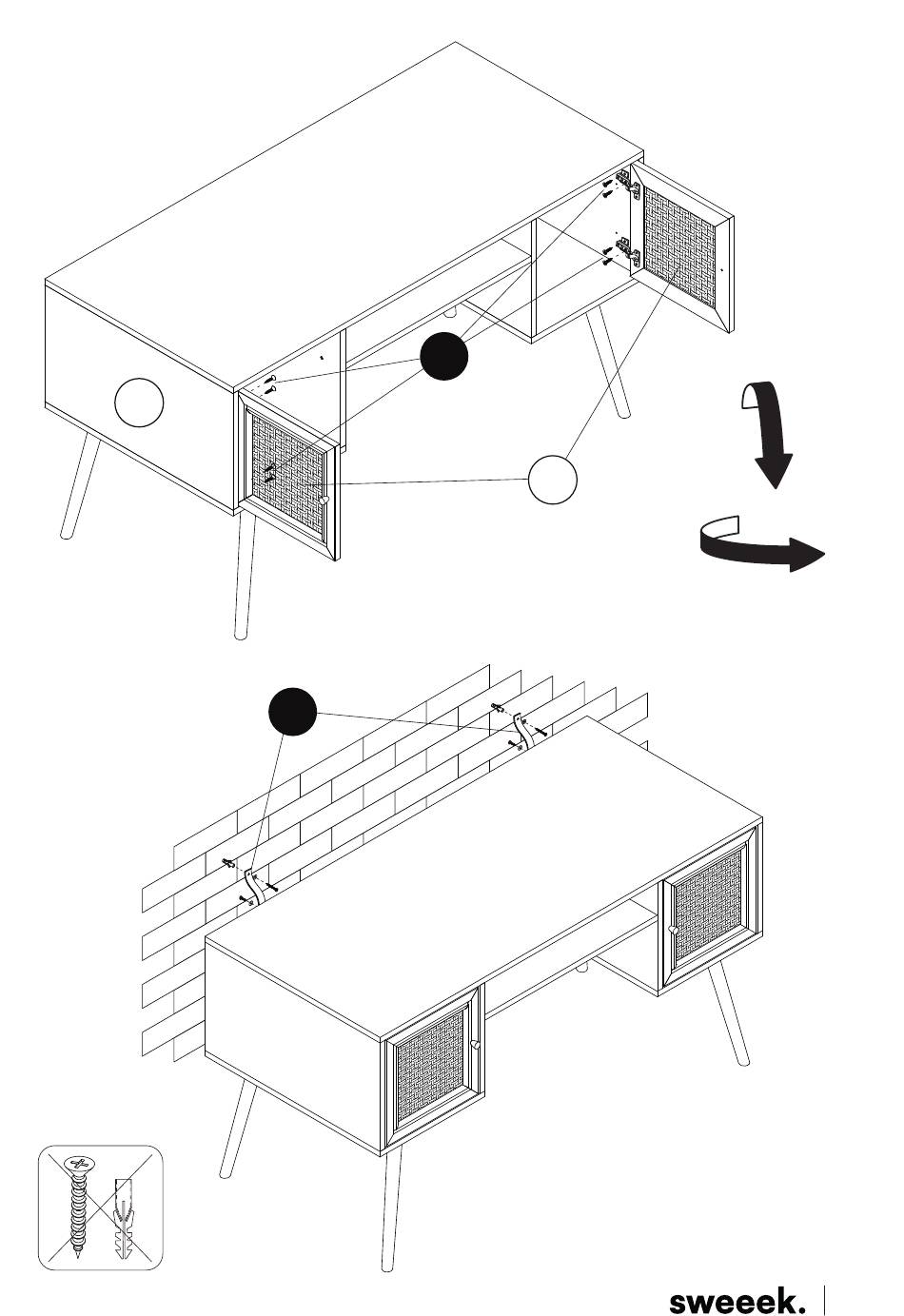 sweeek.