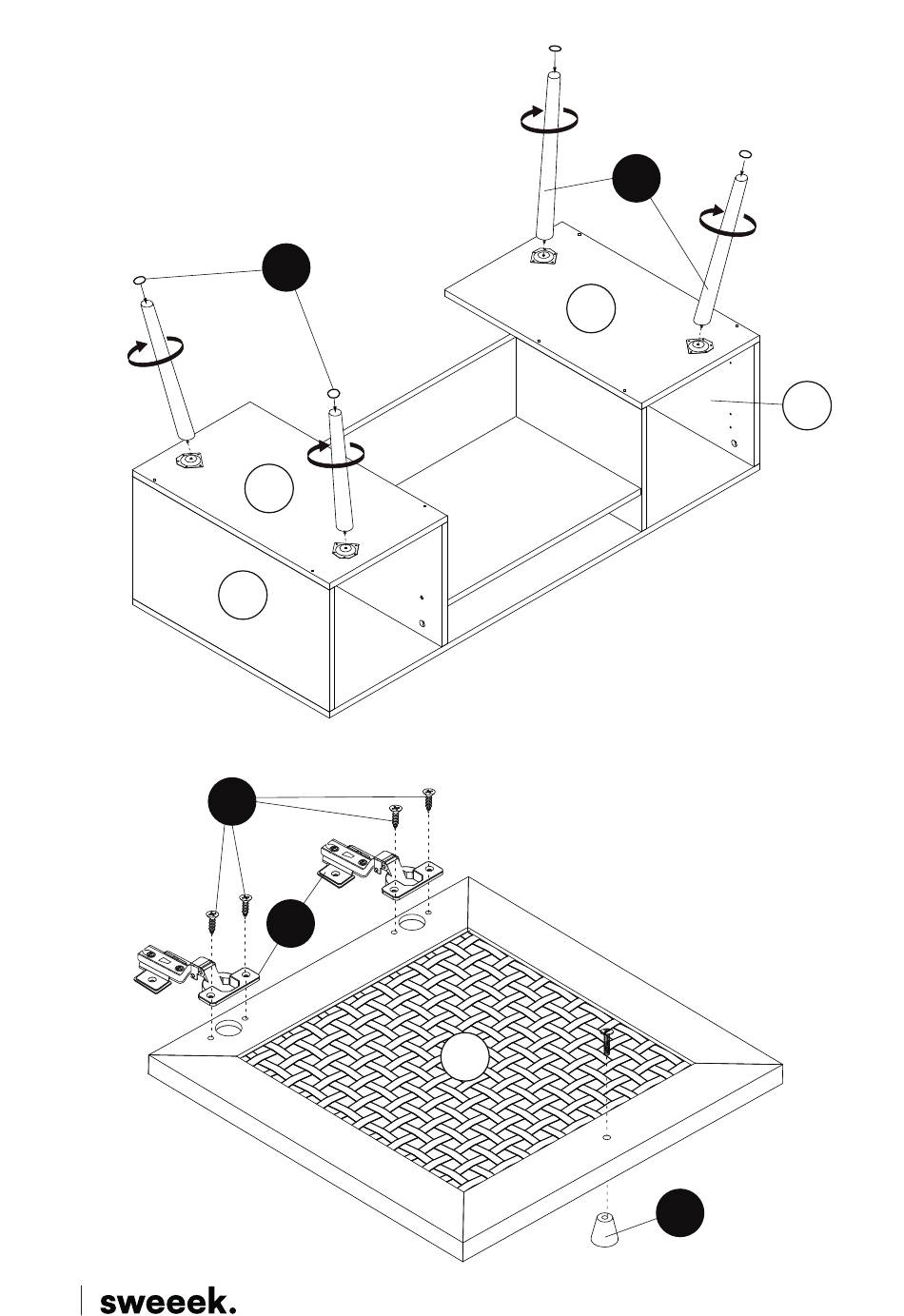 sweeek.