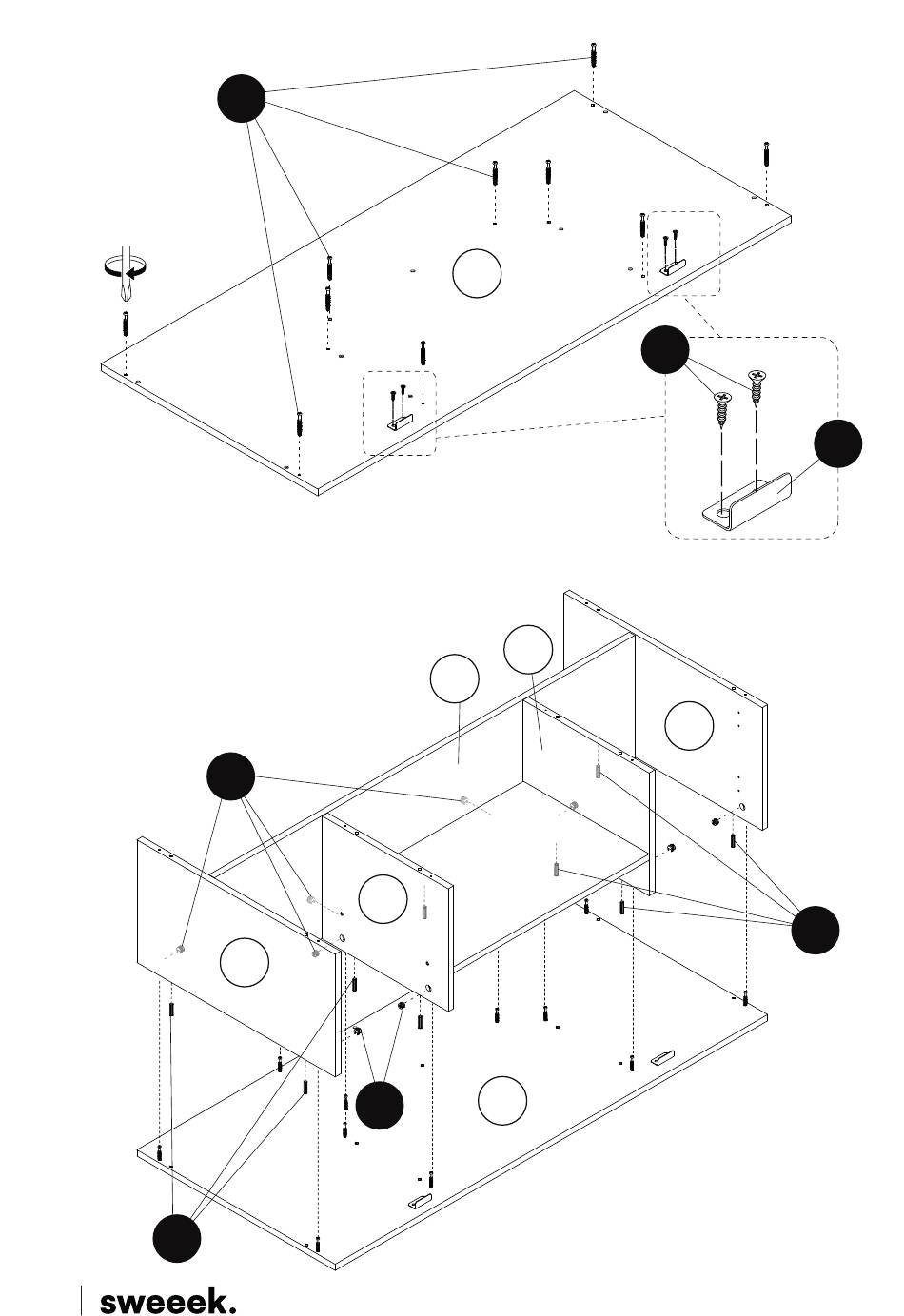 sweeek.