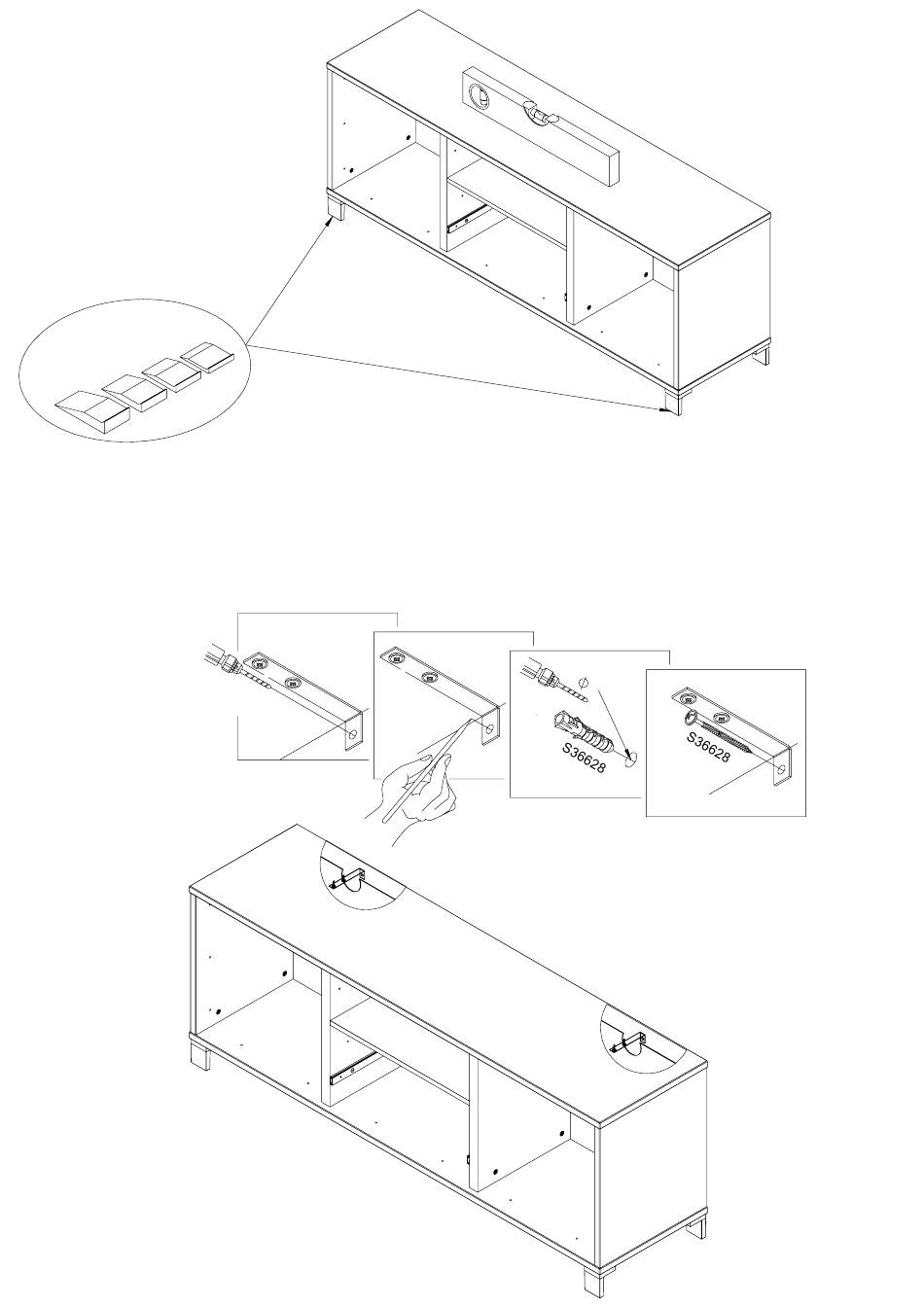 $\phi$

S36628

S36628