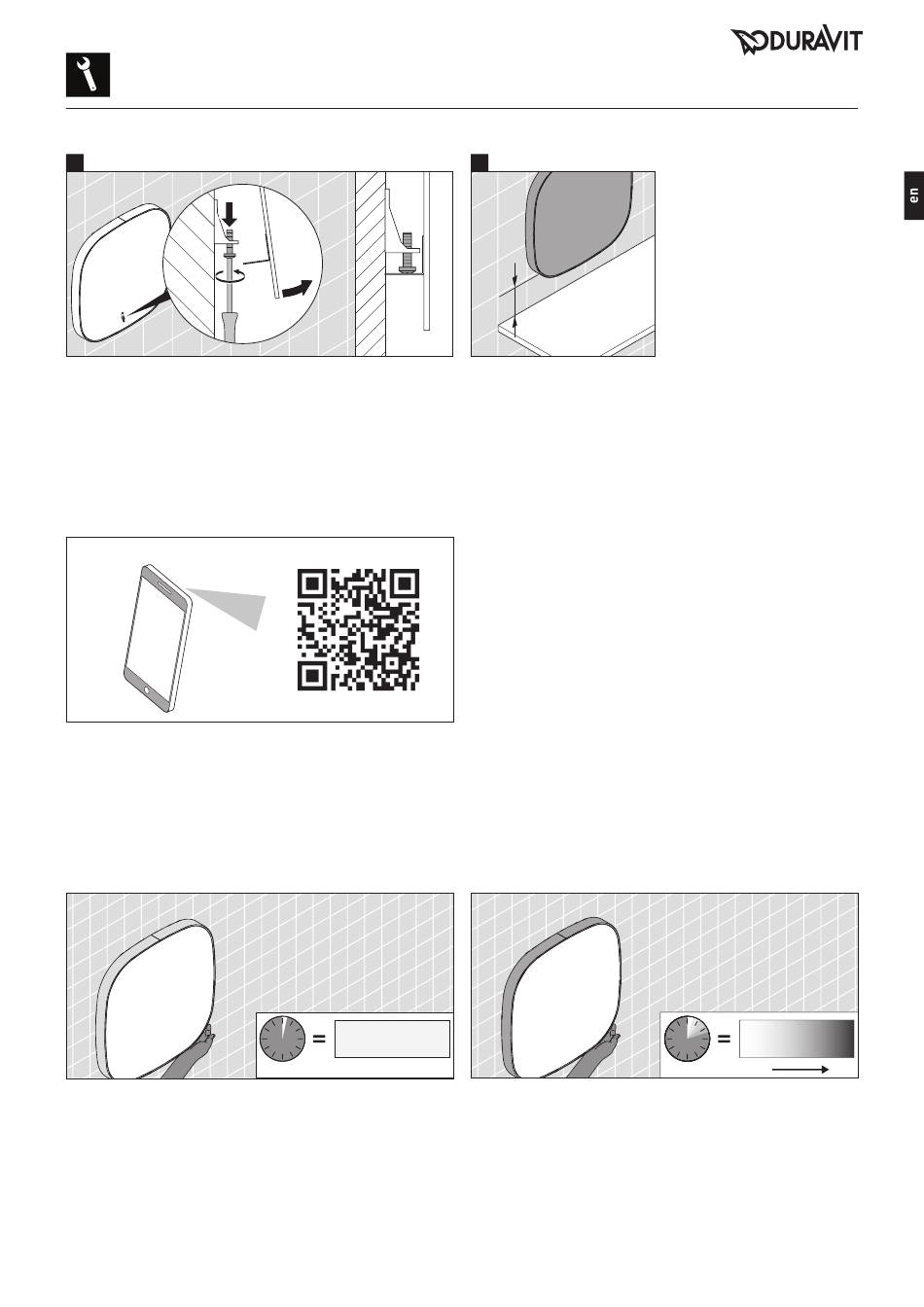 DURAVIT

en

=

=