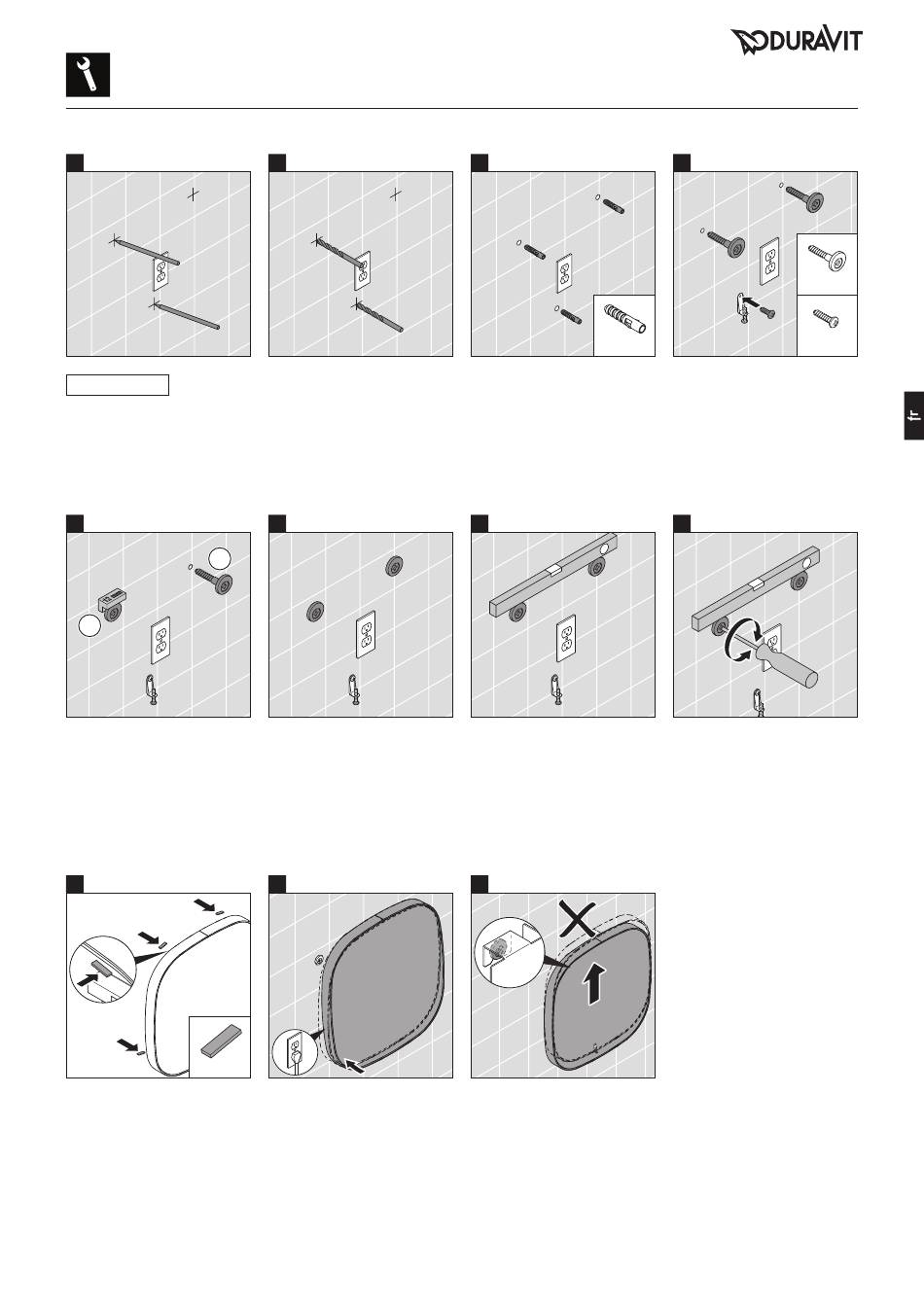 DURAVIT

fr