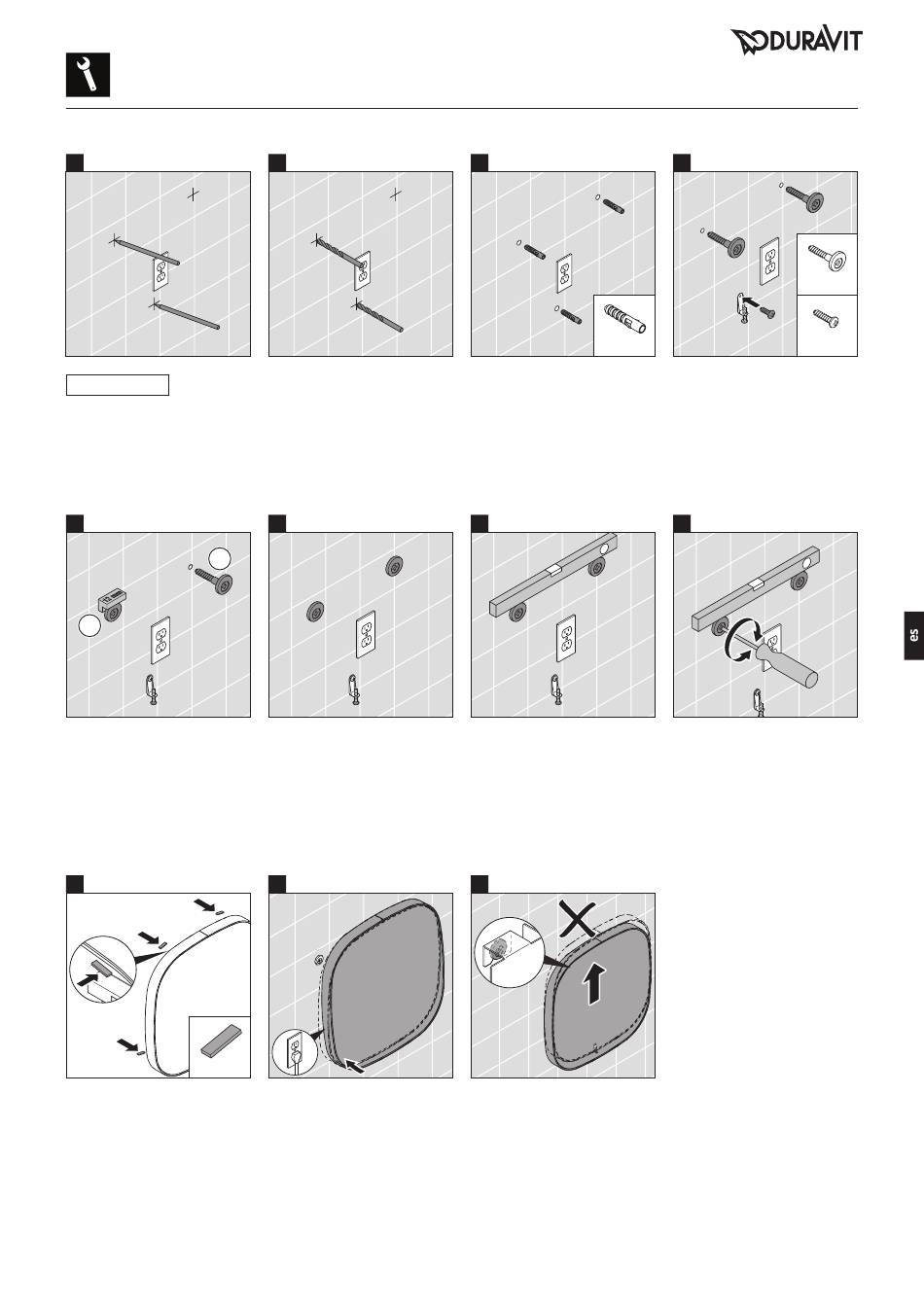 DURAVIT

es