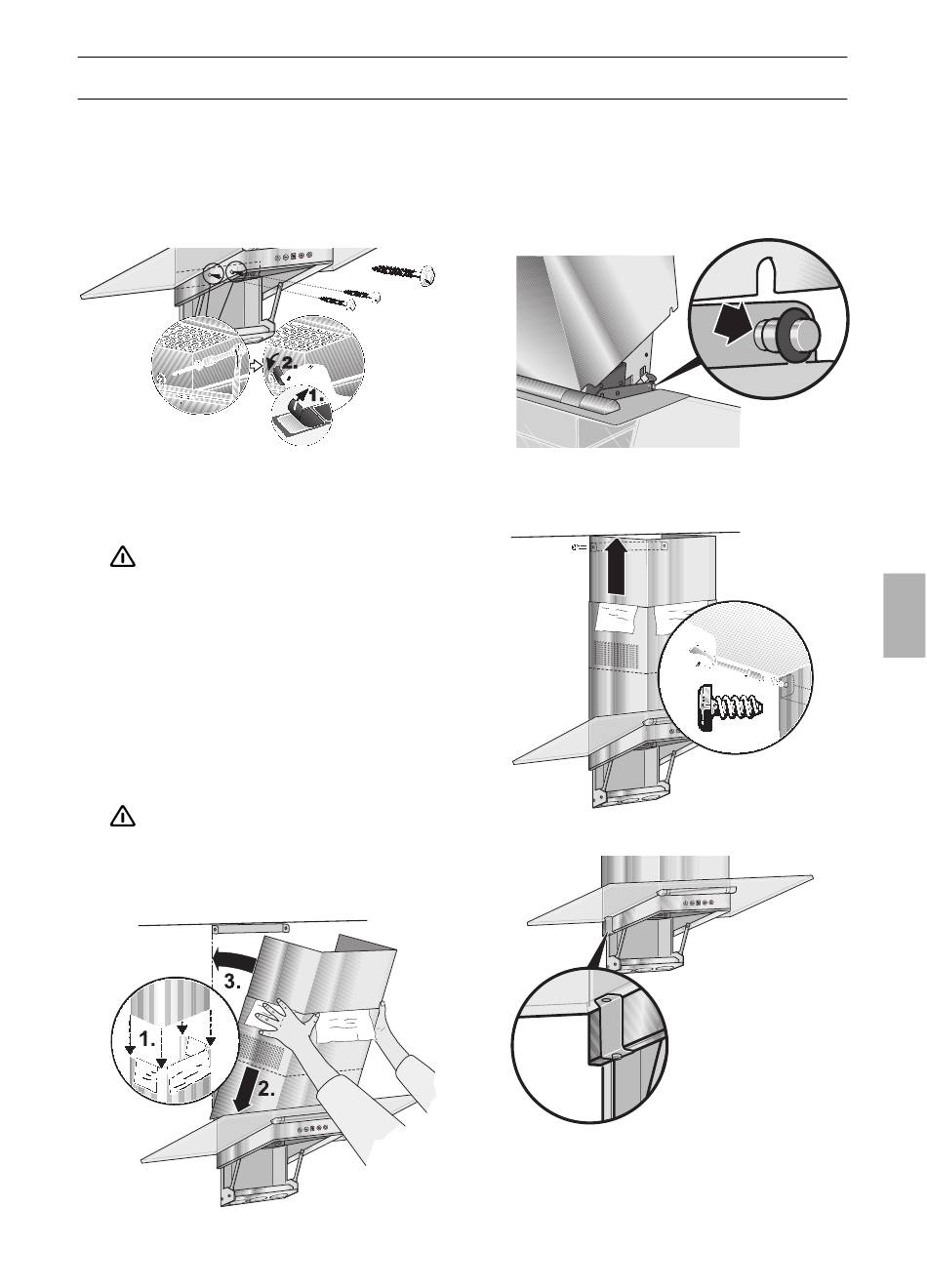 2.

1.

3.

1.

2.