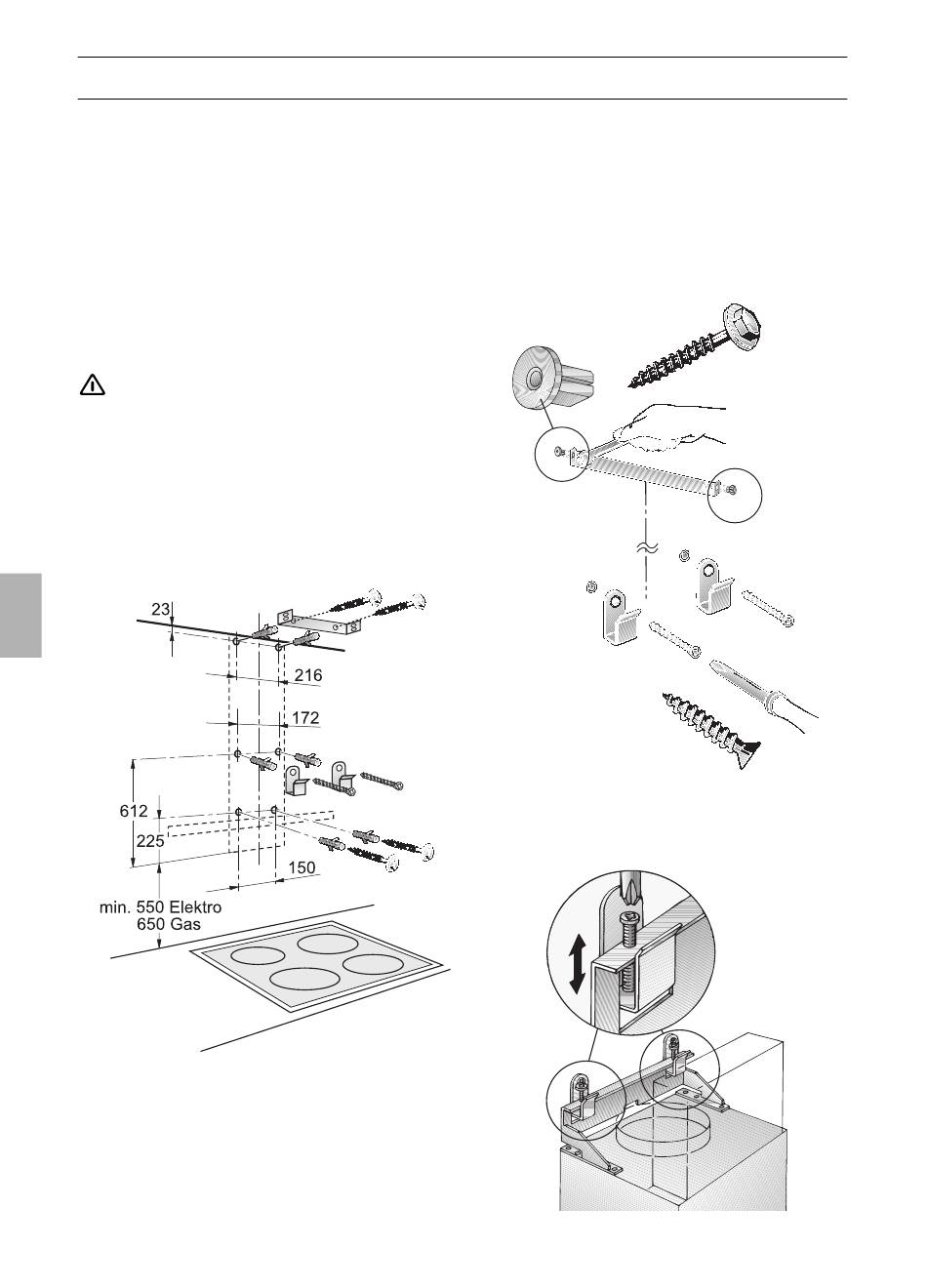 23

216

172

612

225

150

min. 550 Elektro
650 Gas