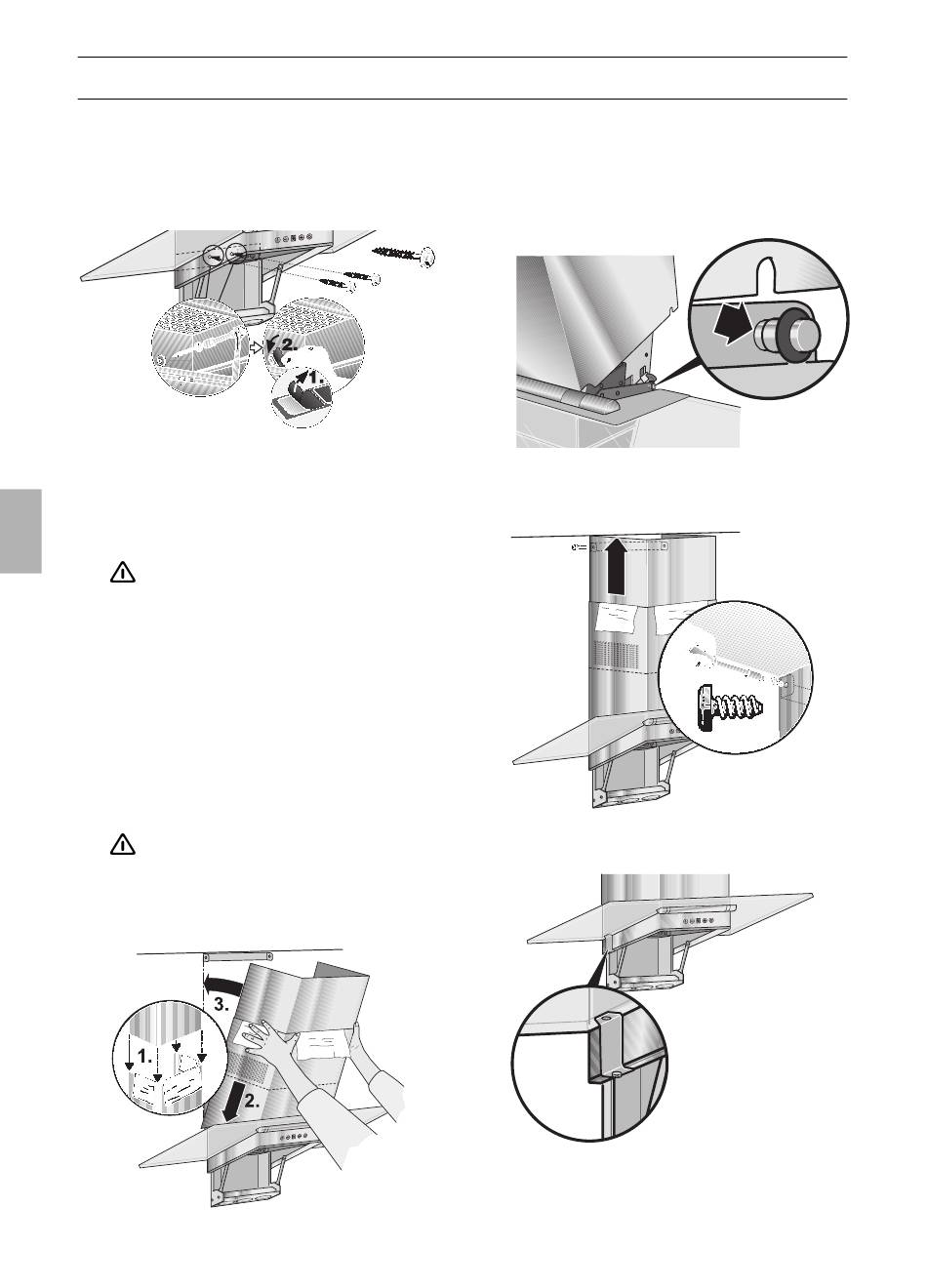 2.

1.

3.

1.

2.