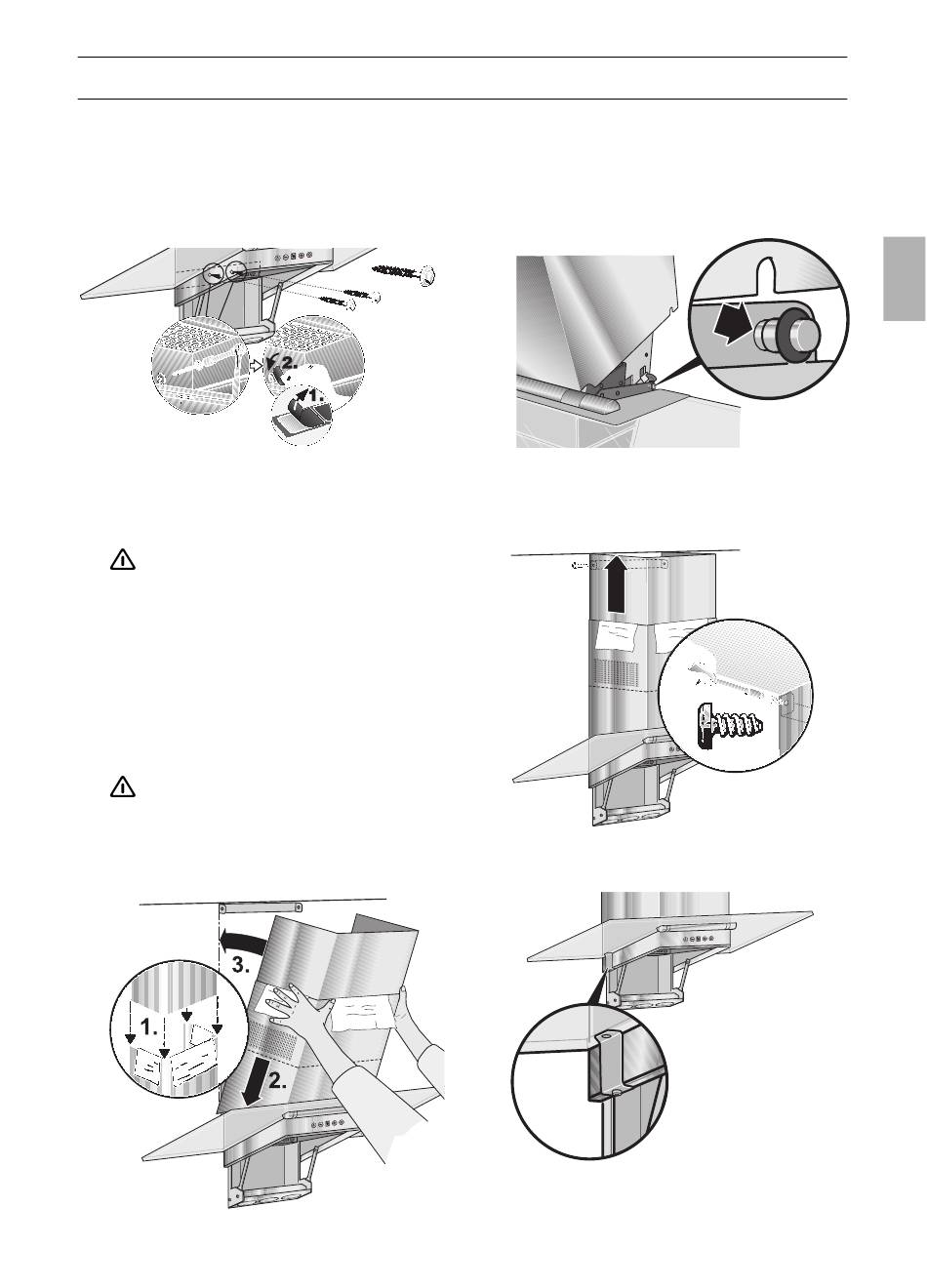 2.

1.

3.

1.

2.